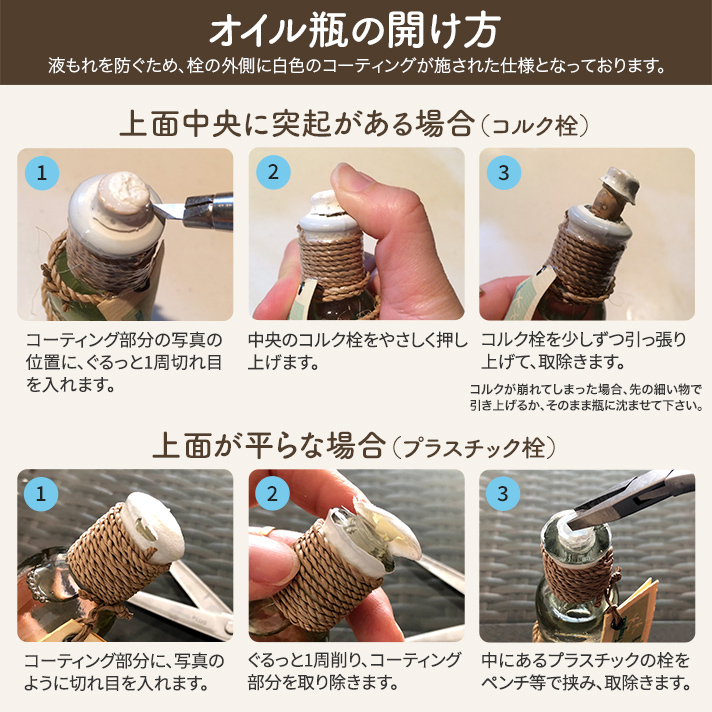 オイル瓶の開け方
液もれを防ぐため、栓の外側に白色のコーティングが施された仕様となっております。

上面中央に突起がある場合（コルク栓）

1
コーティング部分の写真の位置に、ぐるっと1周切れ目を入れます。

2
中央のコルク栓をやさしく押し上げます。

3
コルク栓を少しずつ引っ張り上げて、取除きます。
コルクが崩れてしまった場合、先の細い物で引き上げるか、そのまま瓶に沈ませて下さい。

上面が平らな場合（プラスチック栓）

1
コーティング部分に、写真のように切れ目を入れます。

2
ぐるっと1周削り、コーティング部分を取り除きます。

3
中にあるプラスチックの栓をペンチ等で挟み、取除きます。