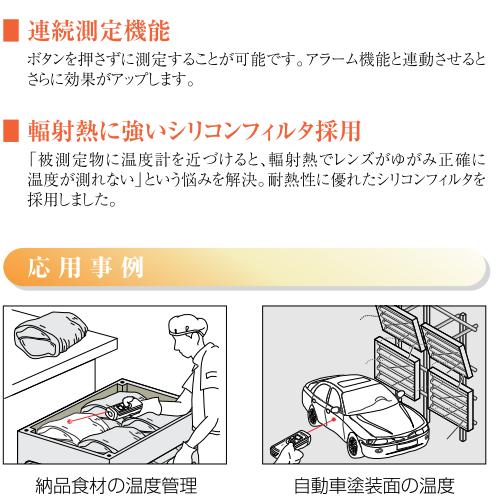 ■ 連続測定機能

ボタンを押さずに測定することが可能です。アラーム機能と連動させるとさらに効果がアップします。

■ 輻射熱に強いシリコンフィルタ採用

「被測定物に温度計を近づけると、輻射熱でレンズがゆがみ正確に温度が測れない」という悩みを解決。耐熱性に優れたシリコンフィルタを採用しました。

応用事例

納品食材の温度管理

自動車塗装面の温度