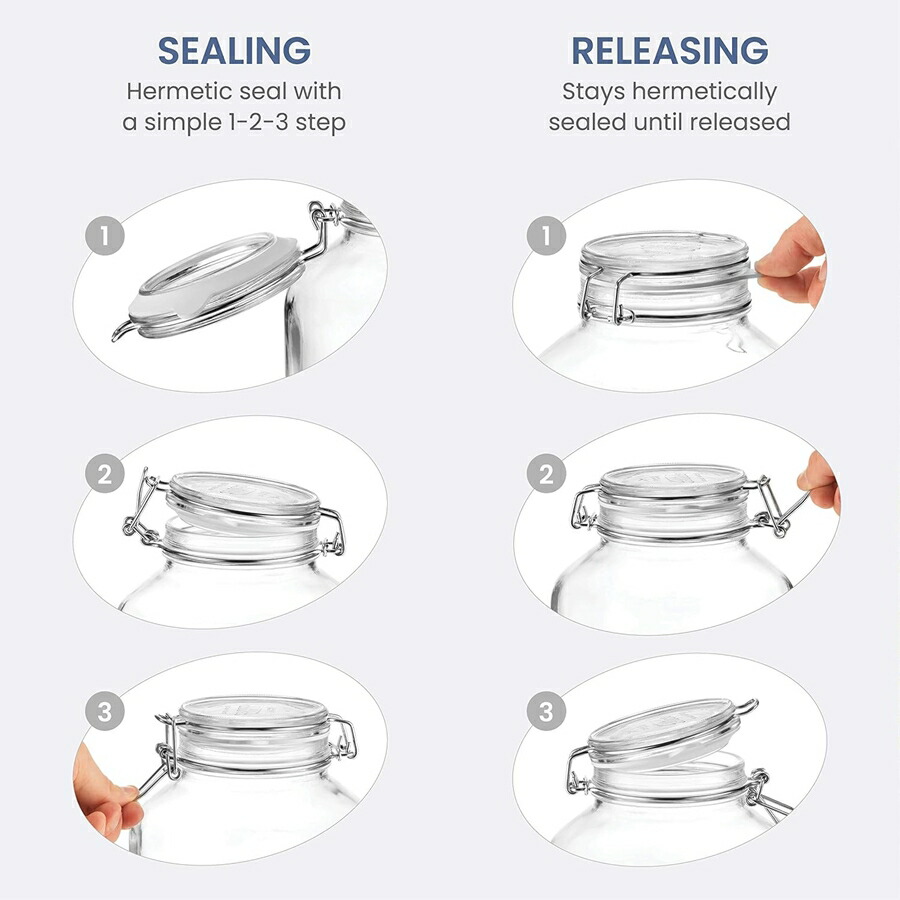 SEALING
Hermetic seal with a simple 1-2-3 step

1

2

3

RELEASING
Stays hermetically sealed until released

1

2

3