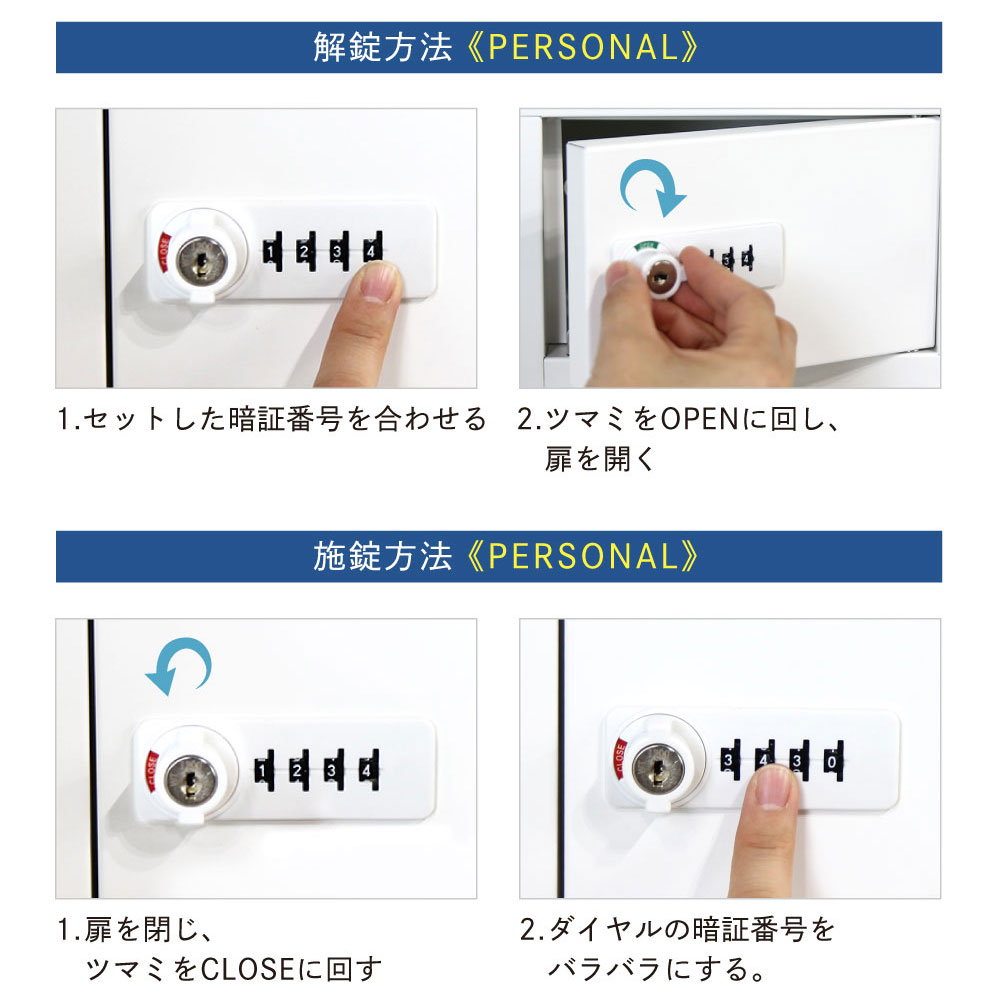 解錠方法《PERSONAL》

CLOSE 1 2 3 4

1.セットした暗証番号を合わせる

2.ツマミをOPENに回し、扉を開く

施錠方法《PERSONAL》

CLOSE 1 2 3 4

1.扉を閉じ、ツマミをCLOSEに回す

CLOSE 3 4 3 0

2.ダイヤルの暗証番号をバラバラにする。