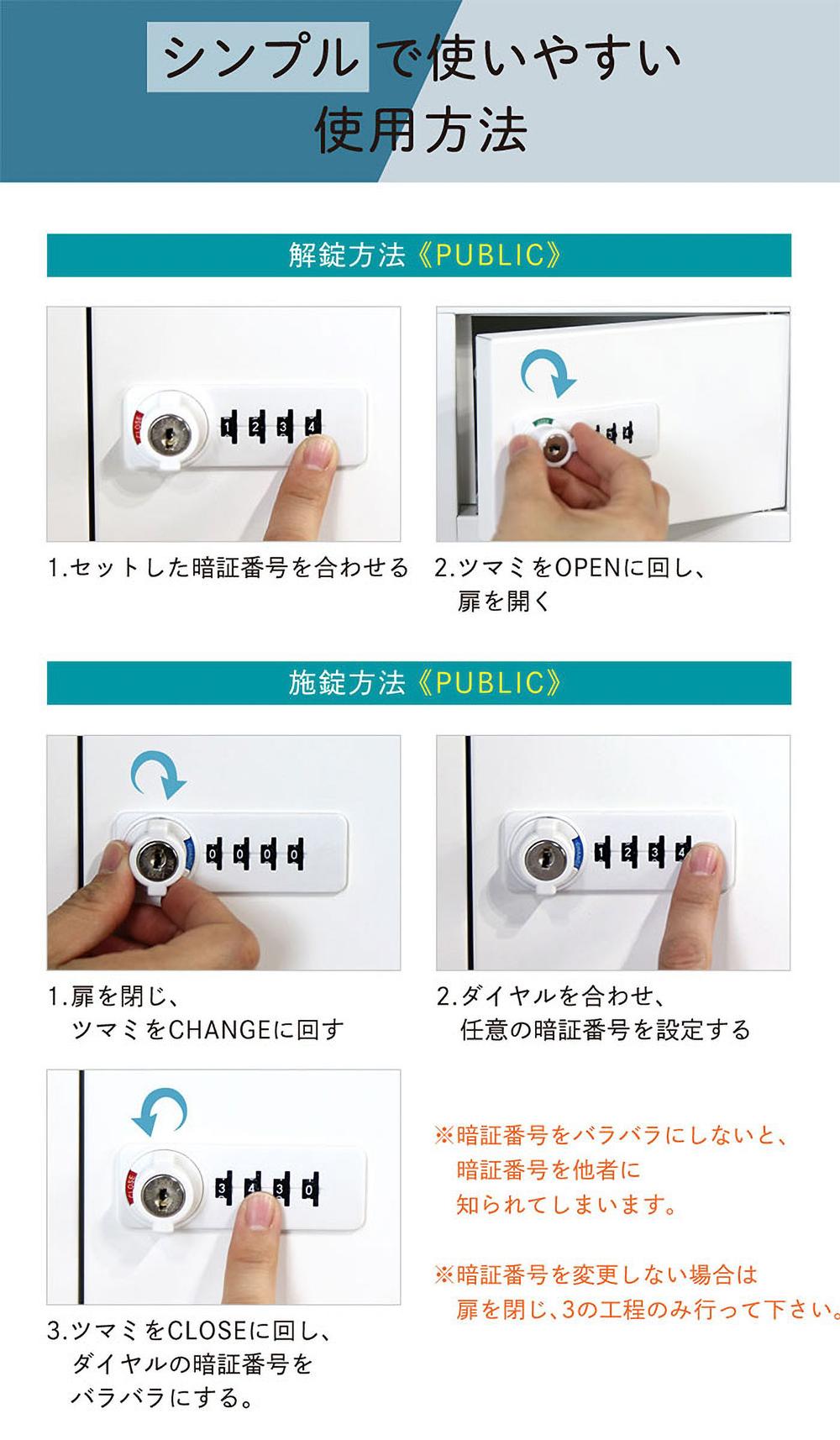 シンプルで使いやすい
使用方法

解錠方法《PUBLIC》

CLOSE 1 2 3 4

1.セットした暗証番号を合わせる

2.ツマミをOPENに回し、
扉を開く

施錠方法《PUBLIC》

0 0 0 0

1.扉を閉じ、
ツマミをCHANGEに回す

1 2 3 4

2.ダイヤルを合わせ、
任意の暗証番号を設定する

CLOSE 3 4 3 0

3.ツマミをCLOSEに回し、
ダイヤルの暗証番号を
バラバラにする。

※暗証番号をバラバラにしないと、
暗証番号を他者に
知られてしまいます。

※暗証番号を変更しない場合は
扉を閉じ、3の工程のみ行って下さい。