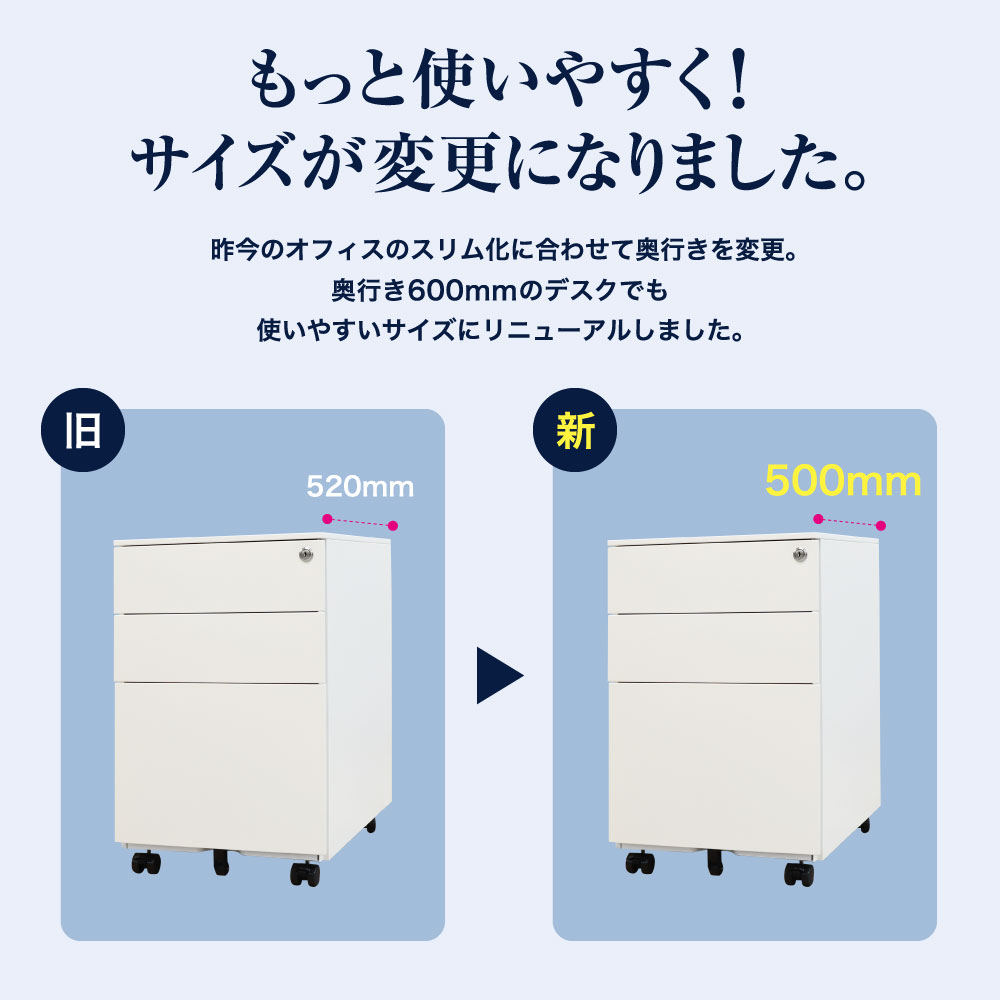 もっと使いやすく！
サイズが変更になりました。

昨今のオフィスのスリム化に合わせて奥行きを変更。
奥行き600mmのデスクでも
使いやすいサイズにリニューアルしました。

旧

520mm

新

500mm