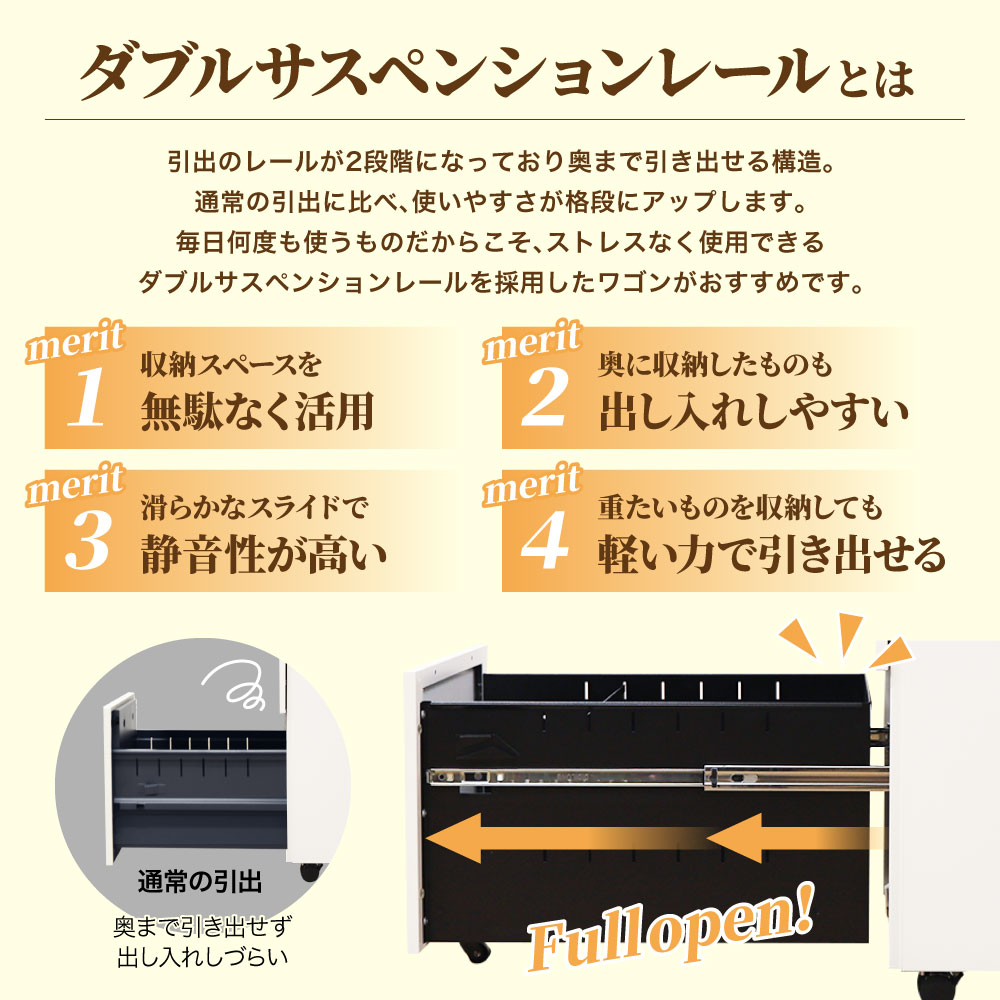 ダブルサスペンションレールとは

引出のレールが2段階になっており奥まで引き出せる構造。
通常の引出に比べ、使いやすさが格段にアップします。
毎日何度も使うものだからこそ、ストレスなく使用できる
ダブルサスペンションレールを採用したワゴンがおすすめです。

merit 1 収納スペースを 無駄なく活用

merit 2 奥に収納したものも 出し入れしやすい

merit 3 滑らかなスライドで 静音性が高い

merit 4 重たいものを収納しても 軽い力で引き出せる

通常の引出
奥まで引き出せず
出し入れしづらい

Full open!