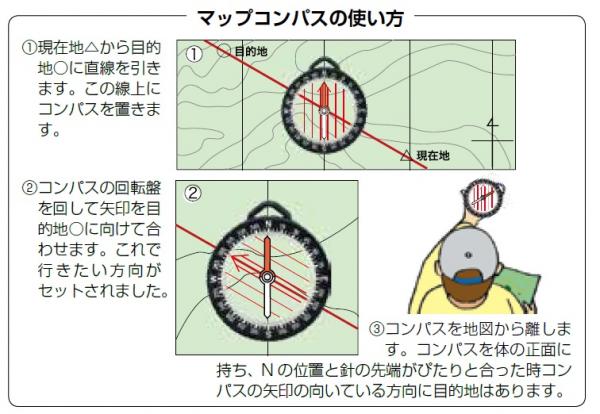 マップコンパスの使い方

①現在地△から目的地○に直線を引きます。この線上にコンパスを置きます。

①
目的地
現在地

②コンパスの回転盤を回して矢印を目的地○に向けて合わせます。これで行きたい方向がセットされました。

②

③コンパスを地図から離します。コンパスを体の正面に持ち、Nの位置と針の先端がぴたりと合った時コンパスの矢印の向いている方向に目的地はあります。