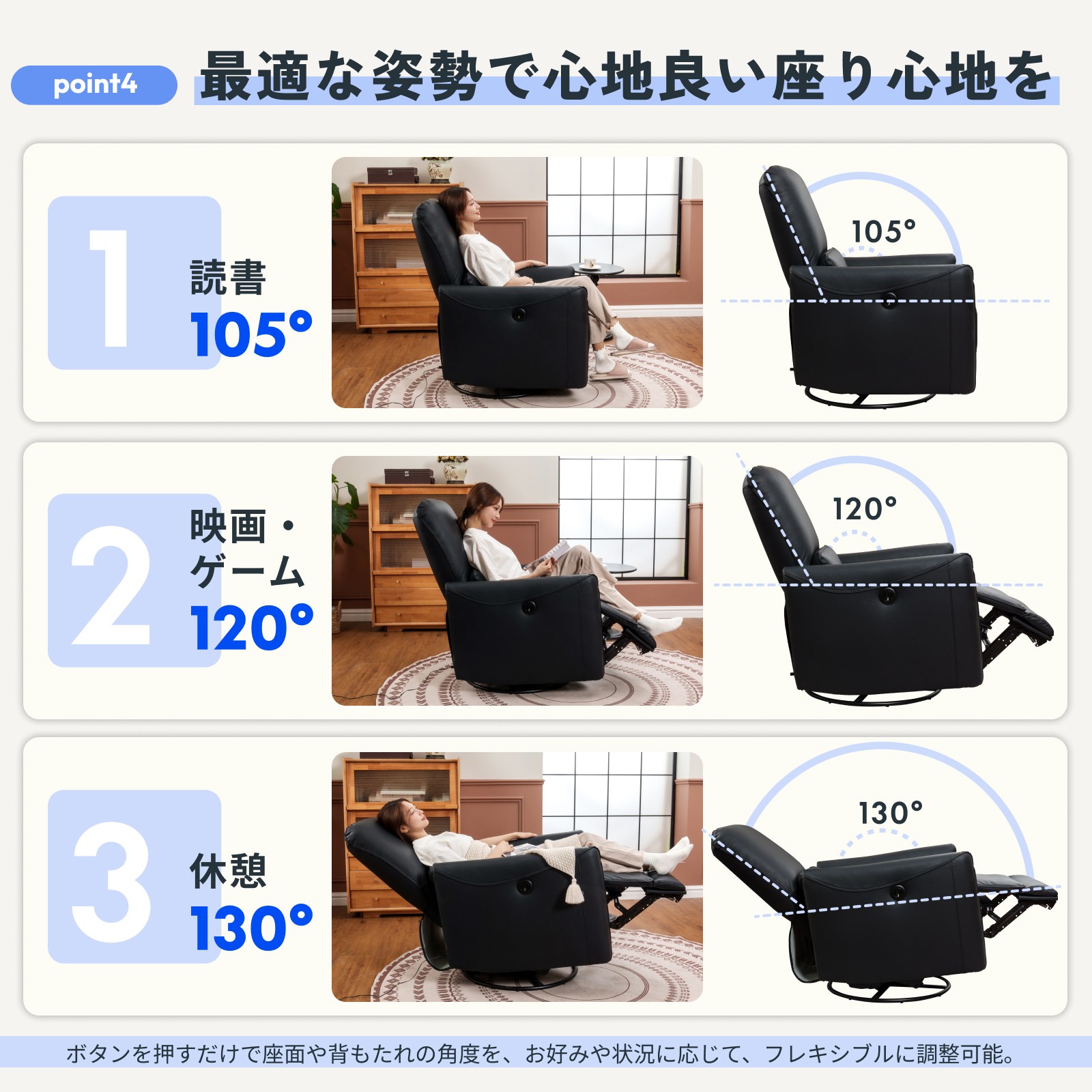 point4

最適な姿勢で心地良い座り心地を

1

読書

105°

105°

2

映画・ゲーム

120°

120°

3

休憩

130°

130°

ボタンを押すだけで座面や背もたれの角度を、お好みや状況に応じて、フレキシブルに調整可能。