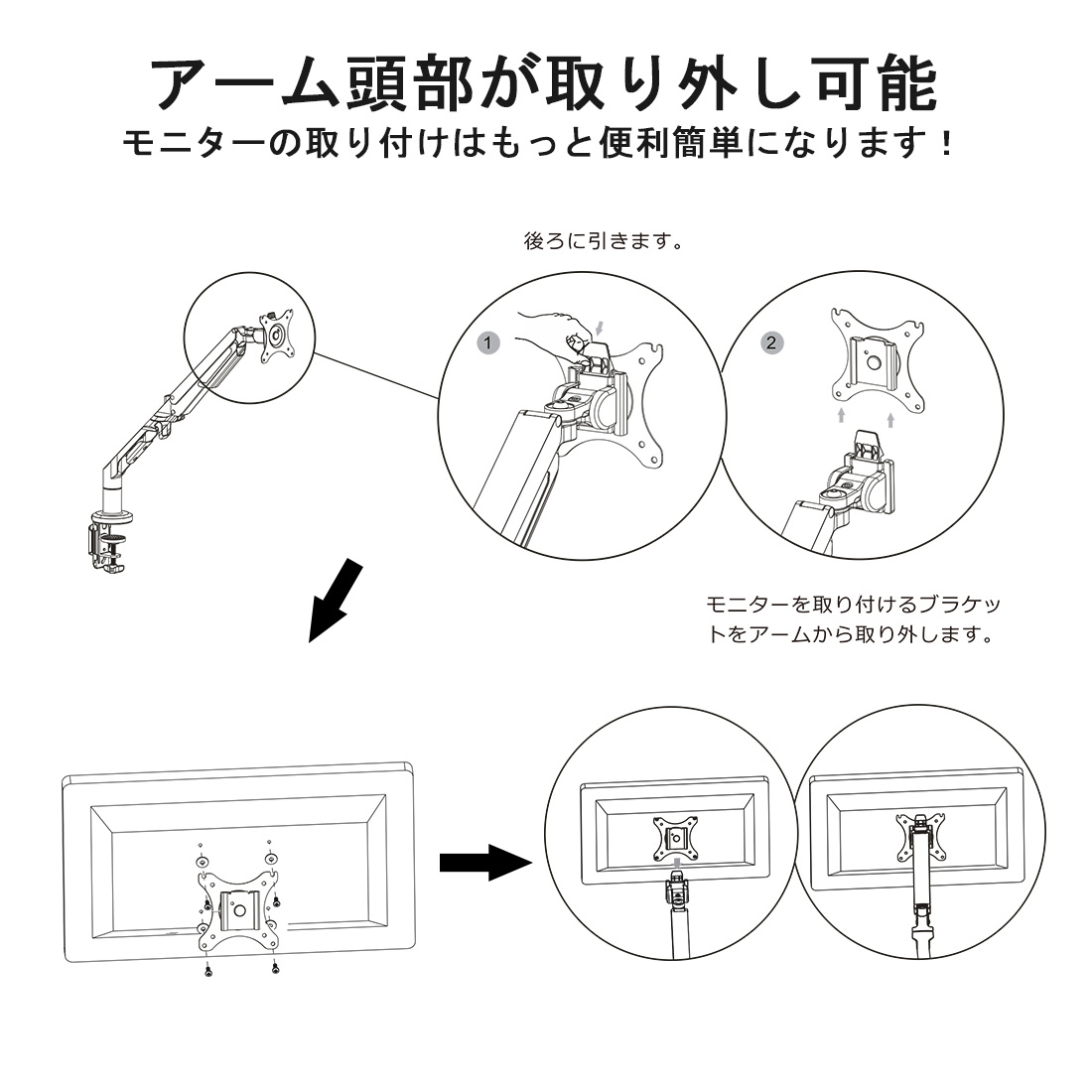 アーム頭部が取り外し可能
モニターの取り付けはもっと便利簡単になります！

後ろに引きます。

1

2

モニターを取り付けるブラケットをアームから取り外します。