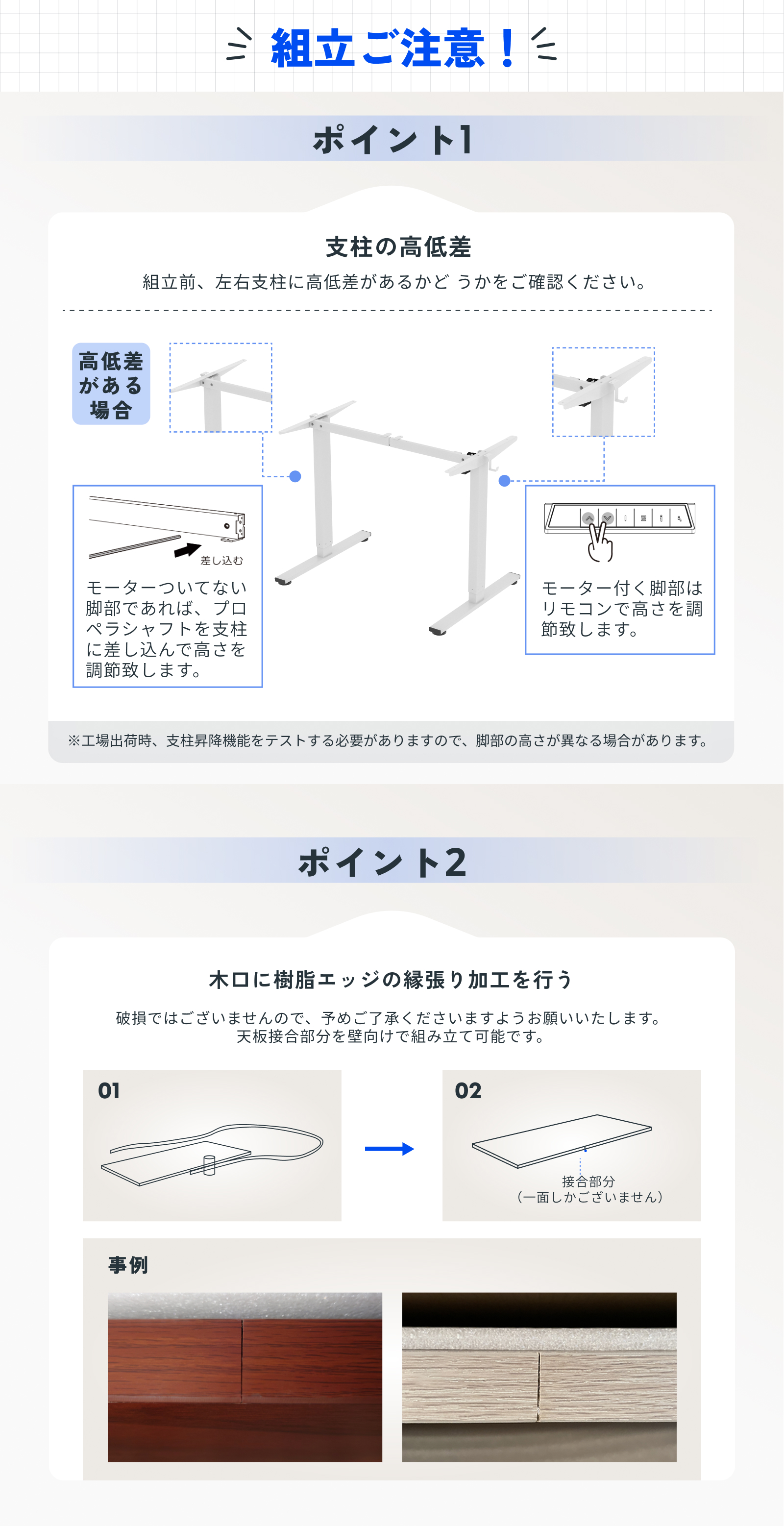 組立ご注意！

ポイント1

支柱の高低差

組立前、左右支柱に高低差があるかど うかをご確認ください。

高低差がある場合

差し込む

モーターついてない脚部であれば、プロペラシャフトを支柱に差し込んで高さを調節致します。

モーター付く脚部はリモコンで高さを調節致します。

※工場出荷時、支柱昇降機能をテストする必要がありますので、脚部の高さが異なる場合があります。

ポイント2

木口に樹脂エッジの縁張り加工を行う

破損ではございませんので、予めご了承くださいますようお願いいたします。
天板接合部分を壁向けで組み立て可能です。

01

02

接合部分
（一面しかございません）

事例