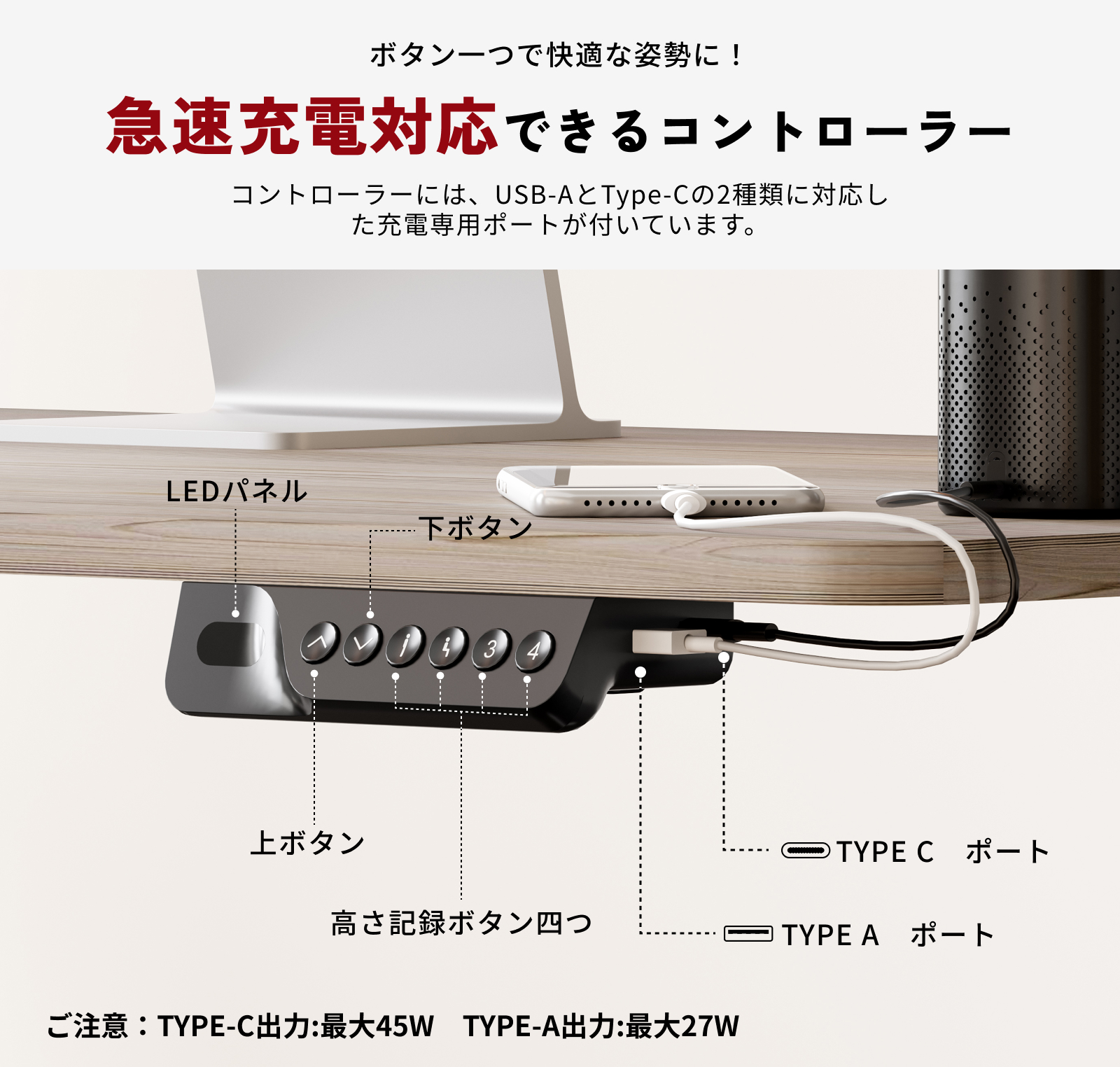 ボタン一つで快適な姿勢に！

急速充電対応できるコントローラー

コントローラーには、USB-AとType-Cの2種類に対応した充電専用ポートが付いています。

LEDパネル

下ボタン

3

4

上ボタン

高さ記録ボタン四つ

TYPE C　ポート

TYPE A　ポート

ご注意：TYPE-C出力:最大45W　TYPE-A出力:最大27W