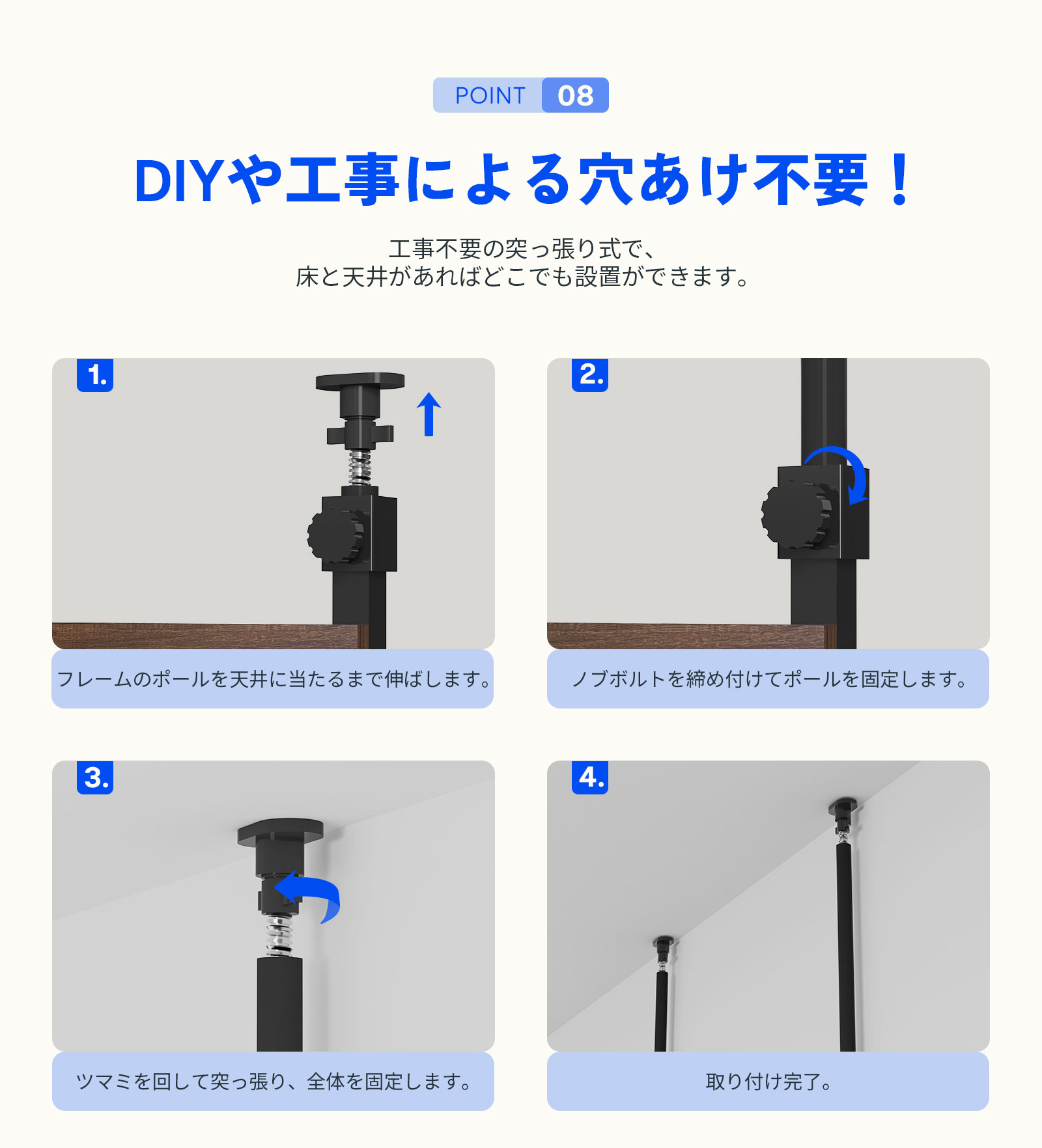 POINT 08

DIYや工事による穴あけ不要！

工事不要の突っ張り式で、
床と天井があればどこでも設置ができます。

1.

フレームのポールを天井に当たるまで伸ばします。

2.

ノブボルトを締め付けてポールを固定します。

3.

ツマミを回して突っ張り、全体を固定します。

4.

取り付け完了。