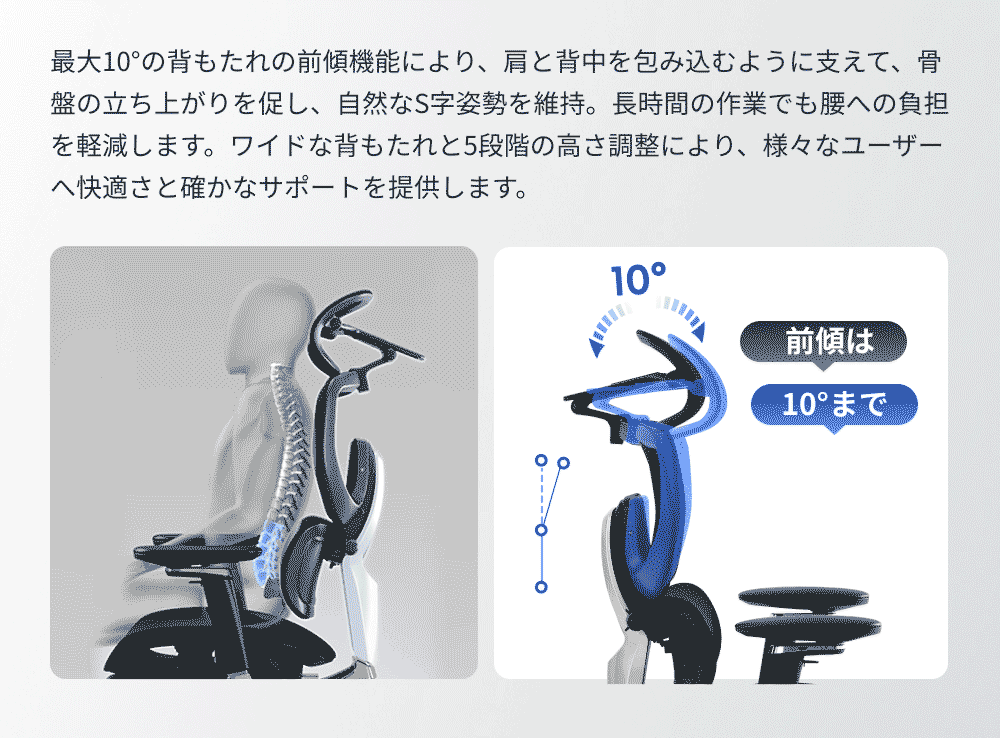 最大10°の背もたれの前傾機能により、肩と背中を包み込むように支えて、骨盤の立ち上がりを促し、自然なS字姿勢を維持。長時間の作業でも腰への負担を軽減します。ワイドな背もたれと5段階の高さ調整により、様々なユーザーへ快適さと確かなサポートを提供します。

10°

前傾は

10°まで