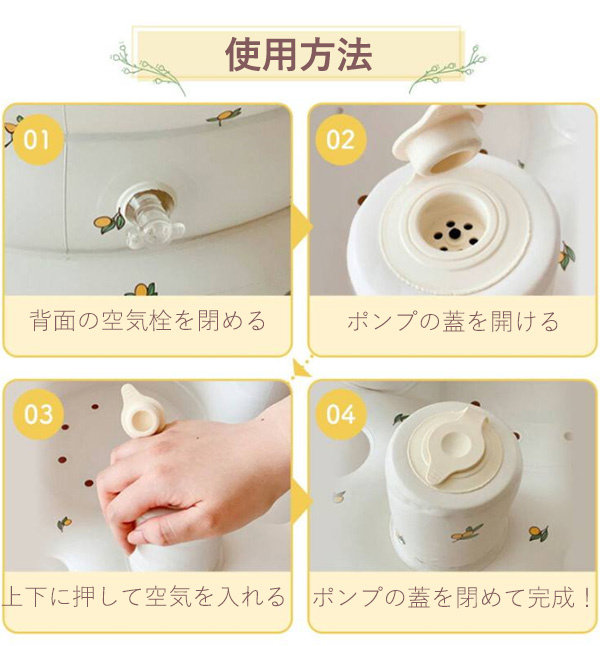 使用方法

01

背面の空気栓を閉める

02

ポンプの蓋を開ける

03

上下に押して空気を入れる

04

ポンプの蓋を閉めて完成！