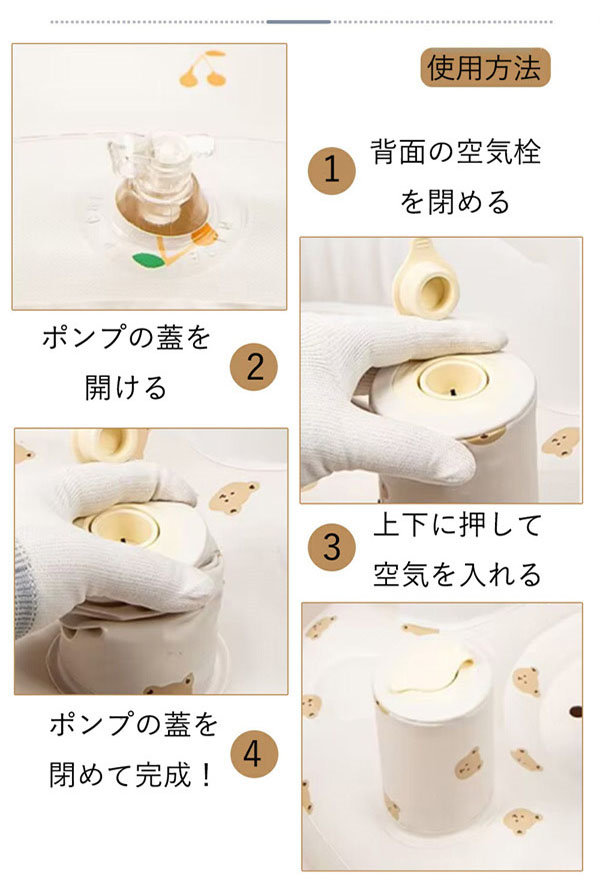 使用方法

1 背面の空気栓を閉める

ポンプの蓋を開ける 2

3 上下に押して空気を入れる

ポンプの蓋を閉めて完成！ 4