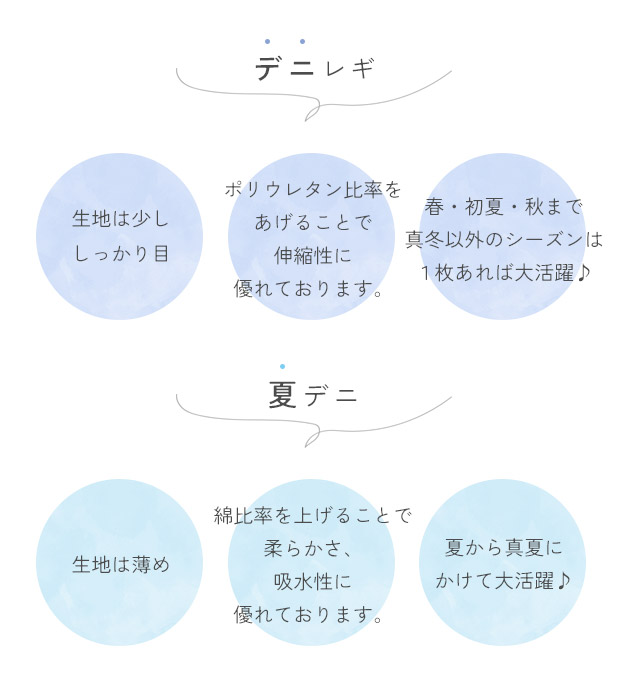 デニレギ

生地は少し
しっかり目

ポリウレタン比率を
あげることで
伸縮性に
優れております。

春・初夏・秋まで
真冬以外のシーズンは
1枚あれば大活躍♪

夏デニ

生地は薄め

綿比率を上げることで
柔らかさ、
吸水性に
優れております。

夏から真夏に
かけて大活躍♪