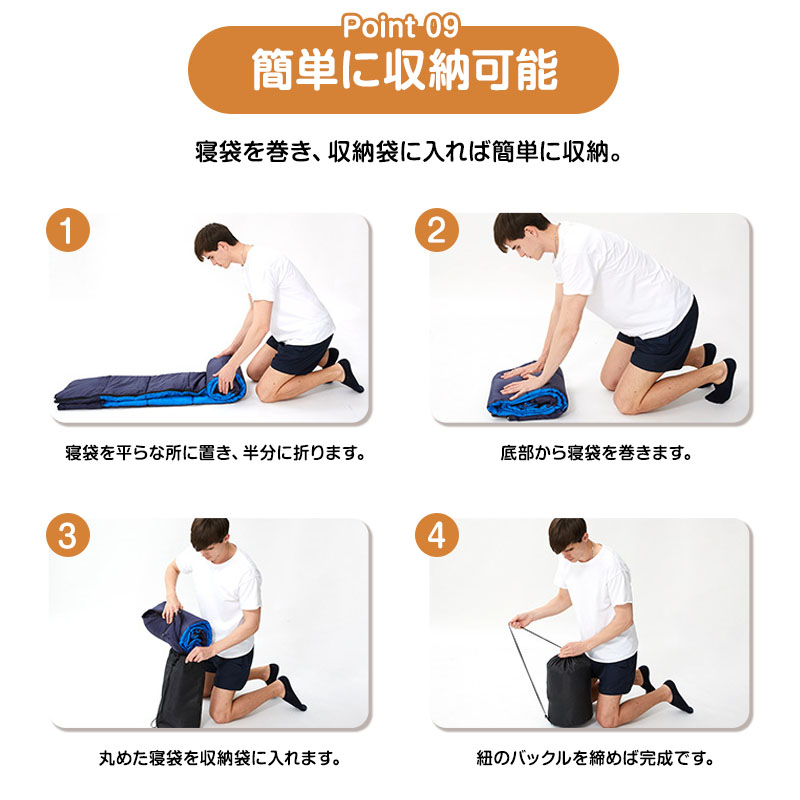 Point 09
簡単に収納可能

寝袋を巻き、収納袋に入れれば簡単に収納。

1

寝袋を平らな所に置き、半分に折ります。

2

底部から寝袋を巻きます。

3

丸めた寝袋を収納袋に入れます。

4

紐のバックルを締めば完成です。