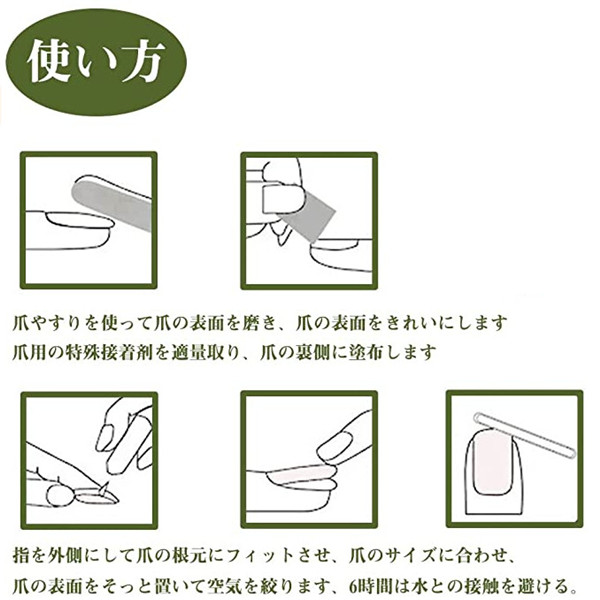 使い方

爪やすりを使って爪の表面を磨き、爪の表面をきれいにします
爪用の特殊接着剤を適量取り、爪の裏側に塗布します

指を外側にして爪の根元にフィットさせ、爪のサイズに合わせ、
爪の表面をそっと置いて空気を絞ります、6時間は水との接触を避ける。