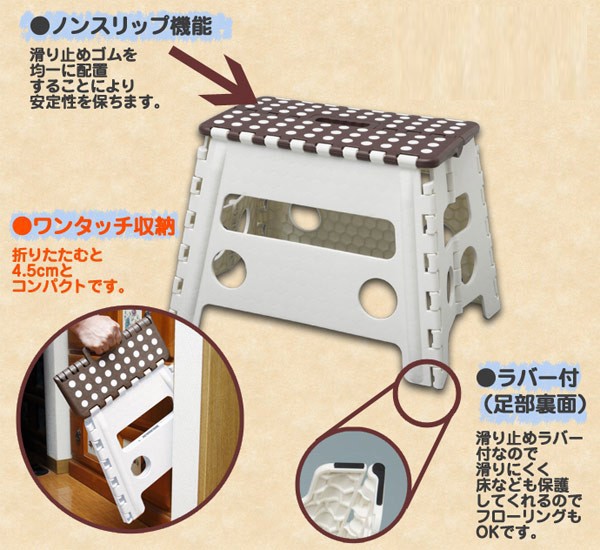 ●ノンスリップ機能

滑り止めゴムを均一に配置することにより安定性を保ちます。

●ワンタッチ収納

折りたたむと4.5cmとコンパクトです。

●ラバー付
（足部裏面）

滑り止めラバー付なので滑りにくく床なども保護してくれるのでフローリングもOKです。