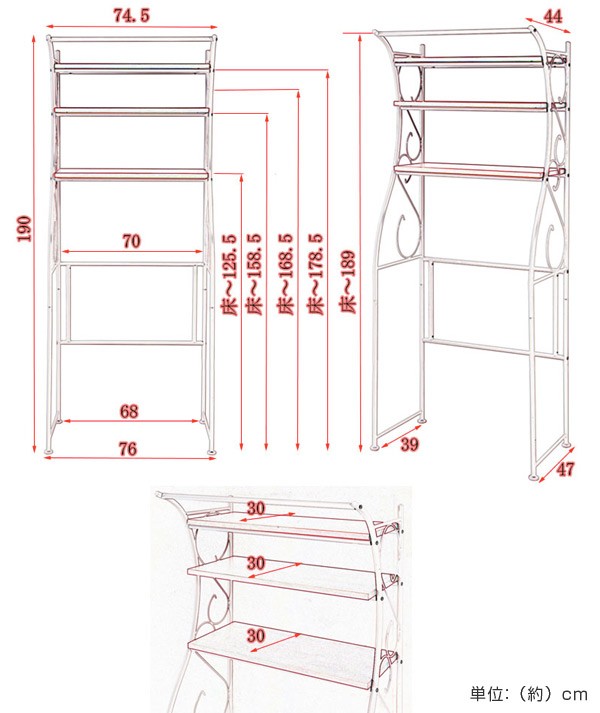 74.5

44

190

70

床～125.5

床～158.5

床～168.5

床～178.5

床～189

68

76

39

47

30

30

30

単位:（約）cm