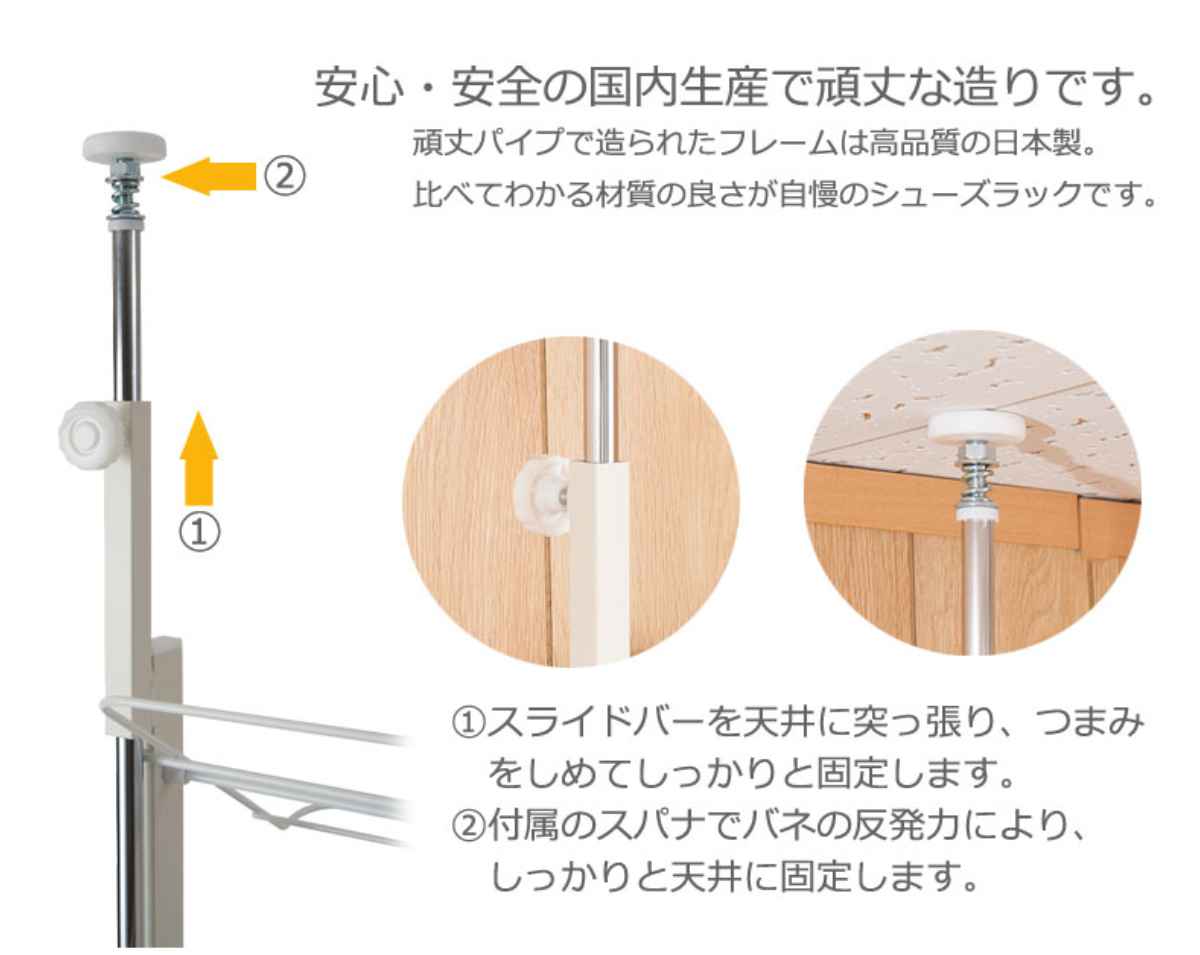 安心・安全の国内生産で頑丈な造りです。

頑丈パイプで造られたフレームは高品質の日本製。
比べてわかる材質の良さが自慢のシューズラックです。

②

①

①スライドバーを天井に突っ張り、つまみをしめてしっかりと固定します。
②付属のスパナでバネの反発力により、しっかりと天井に固定します。