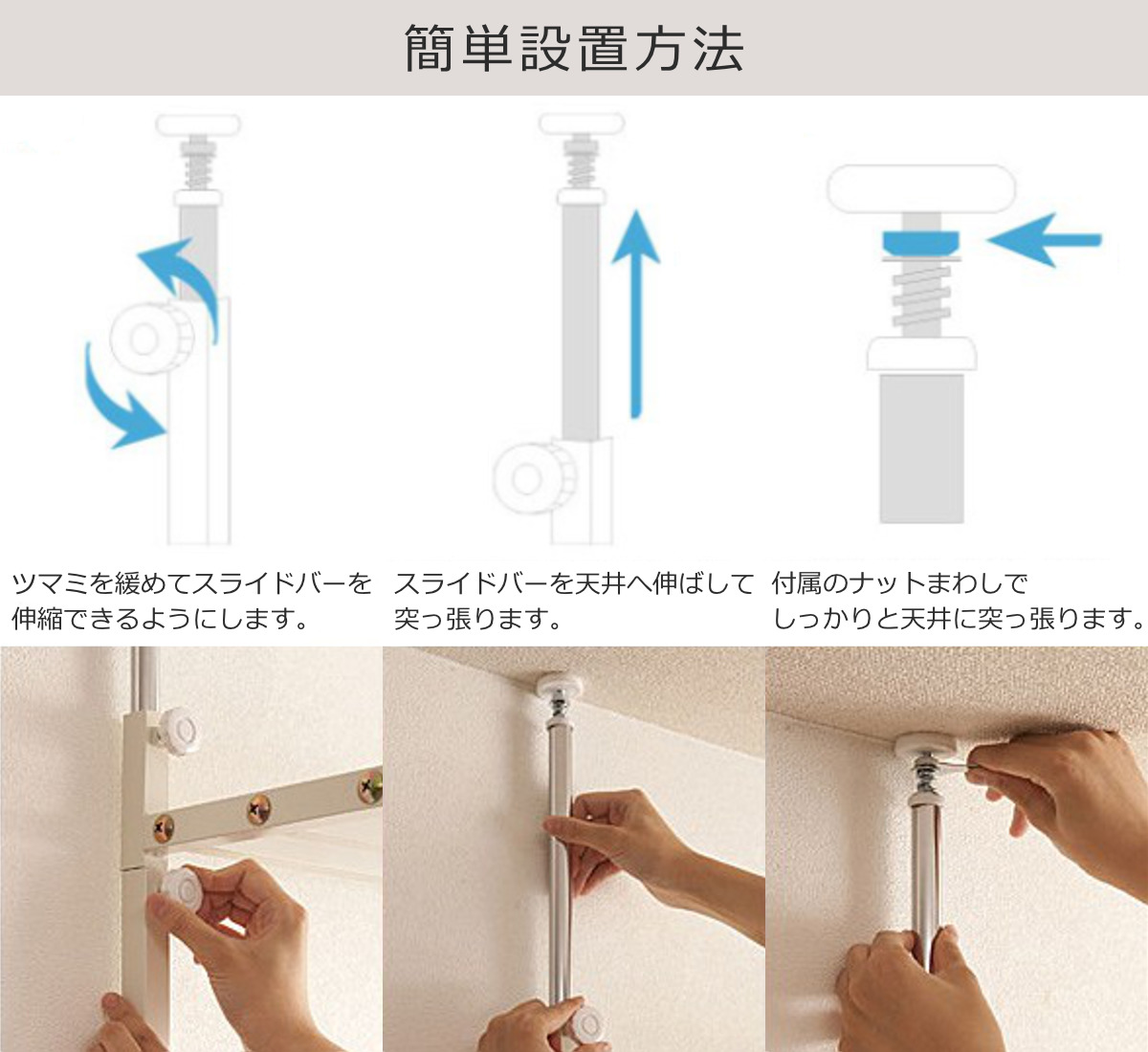 簡単設置方法

ツマミを緩めてスライドバーを伸縮できるようにします。

スライドバーを天井へ伸ばして突っ張ります。

付属のナットまわしでしっかりと天井に突っ張ります。