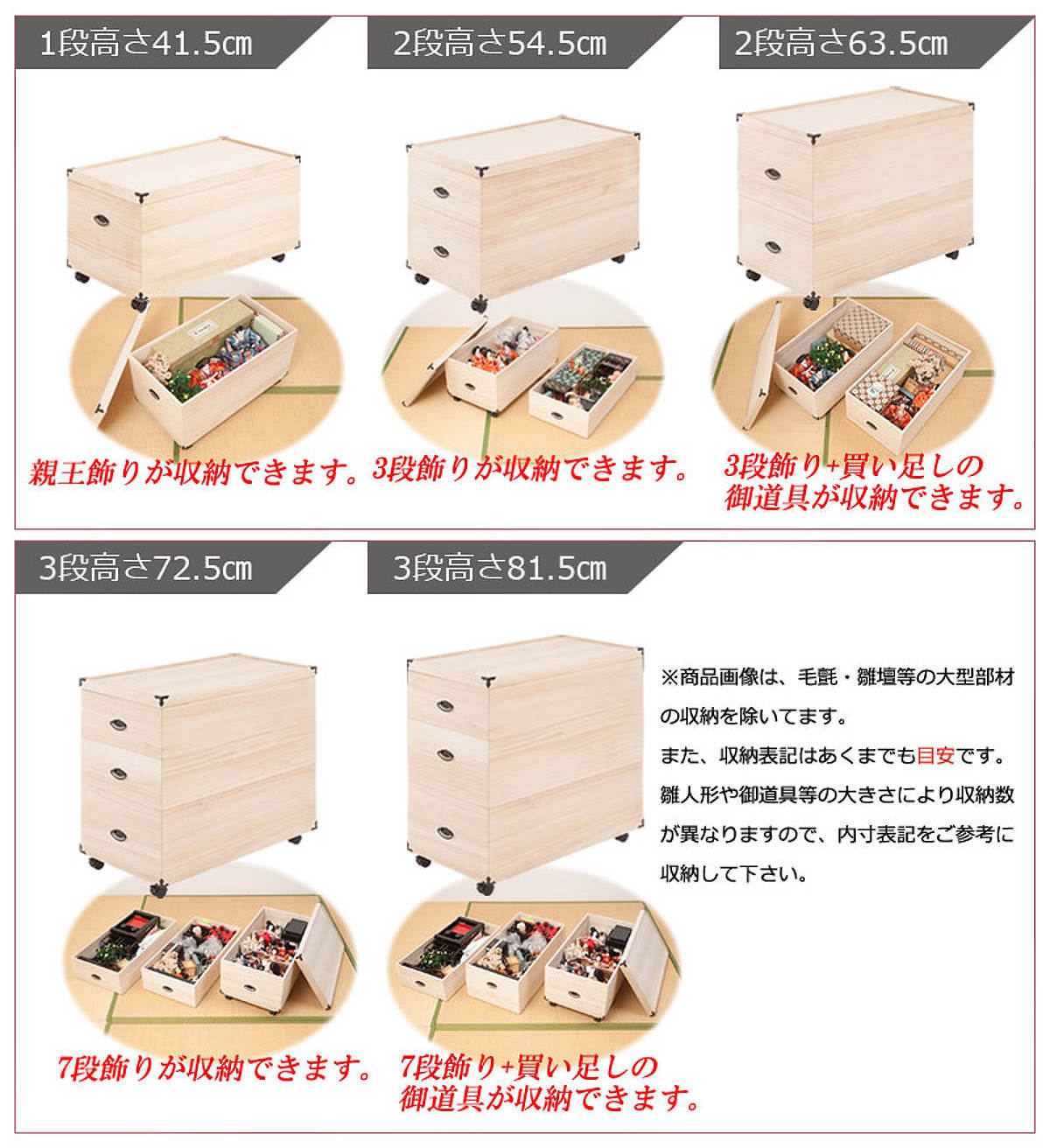 1段高さ41.5㎝

親王飾りが収納できます。

2段高さ54.5㎝

3段飾りが収納できます。

2段高さ63.5㎝

3段飾り+買い足しの御道具が収納できます。

3段高さ72.5㎝

7段飾りが収納できます。

3段高さ81.5㎝

7段飾り+買い足しの御道具が収納できます。

※商品画像は、毛氈・雛壇等の大型部材の収納を除いてます。
また、収納表記はあくまでも目安です。
雛人形や御道具等の大きさにより収納数が異なりますので、内寸表記をご参考に収納して下さい。