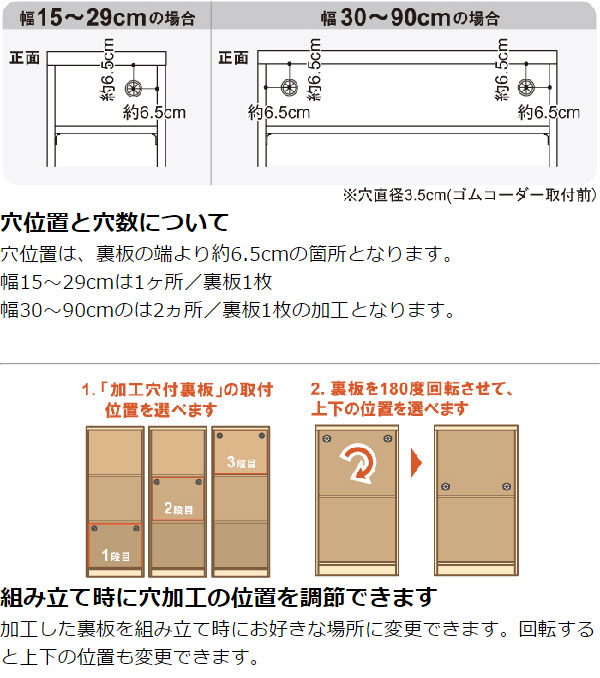 幅15～29cmの場合

正面
約6.5cm
約6.5cm

幅30～90cmの場合

正面
約6.5cm
約6.5cm
約6.5cm
約6.5cm

※穴直径3.5cm(ゴムコーダー取付前)

穴位置と穴数について

穴位置は、裏板の端より約6.5cmの箇所となります。
幅15～29cmは1ヶ所／裏板1枚
幅30～90cmのは2ヵ所／裏板1枚の加工となります。

1.「加工穴付裏板」の取付位置を選べます

1段目
2段目
3段目

2. 裏板を180度回転させて、上下の位置を選べます

組み立て時に穴加工の位置を調節できます

加工した裏板を組み立て時にお好きな場所に変更できます。回転すると上下の位置も変更できます。