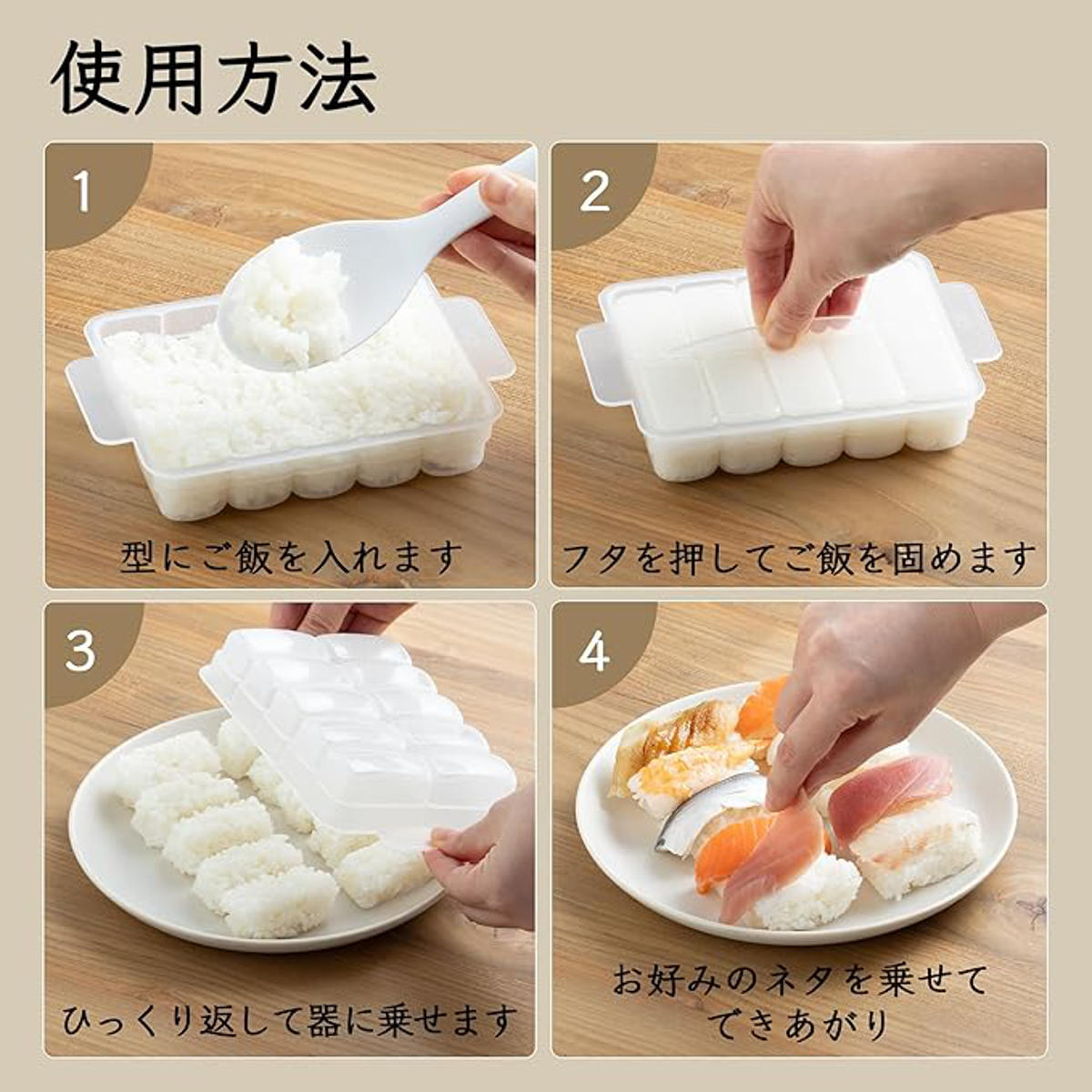 使用方法

1

型にご飯を入れます

2

フタを押してご飯を固めます

3

ひっくり返して器に乗せます

4

お好みのネタを乗せて
できあがり