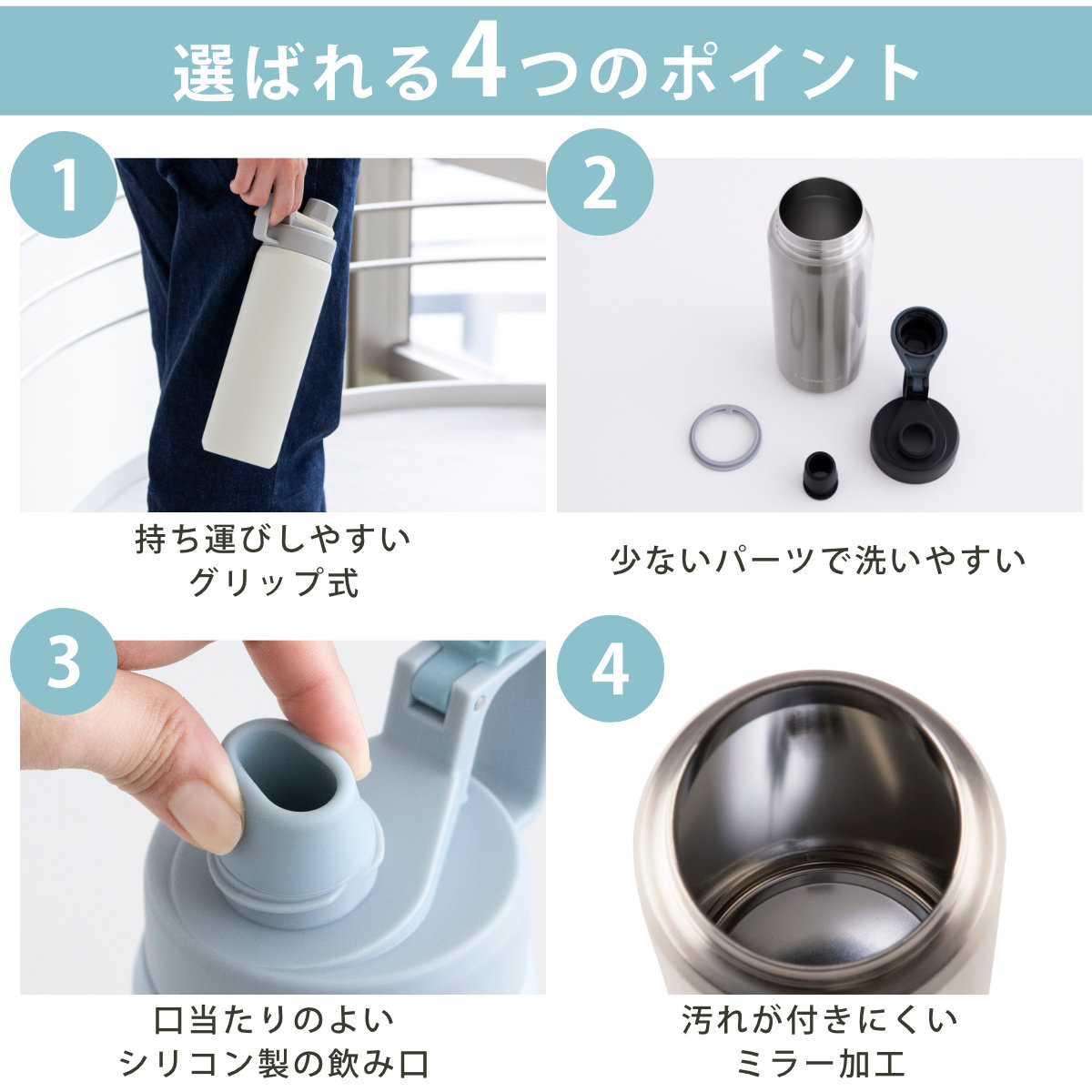 選ばれる4つのポイント

1

持ち運びしやすい
グリップ式

2

少ないパーツで洗いやすい

3

口当たりのよい
シリコン製の飲み口

4

汚れが付きにくい
ミラー加工