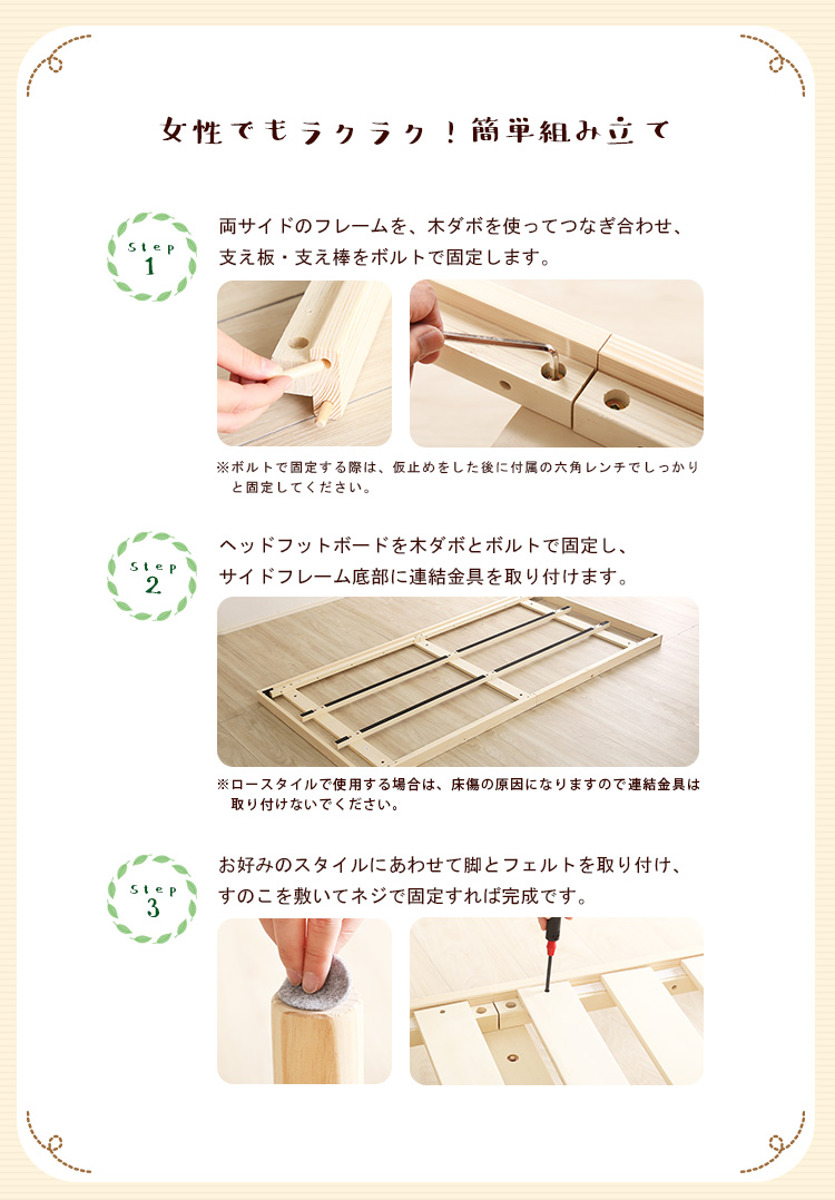 女性でもラクラク！簡単組み立て

Step 1

両サイドのフレームを、木ダボを使ってつなぎ合わせ、支え板・支え棒をボルトで固定します。

※ボルトで固定する際は、仮止めをした後に付属の六角レンチでしっかりと固定してください。

Step 2

ヘッドフットボードを木ダボとボルトで固定し、サイドフレーム底部に連結金具を取り付けます。

※ロースタイルで使用する場合は、床傷の原因になりますので連結金具は取り付けないでください。

Step 3

お好みのスタイルにあわせて脚とフェルトを取り付け、すのこを敷いてネジで固定すれば完成です。