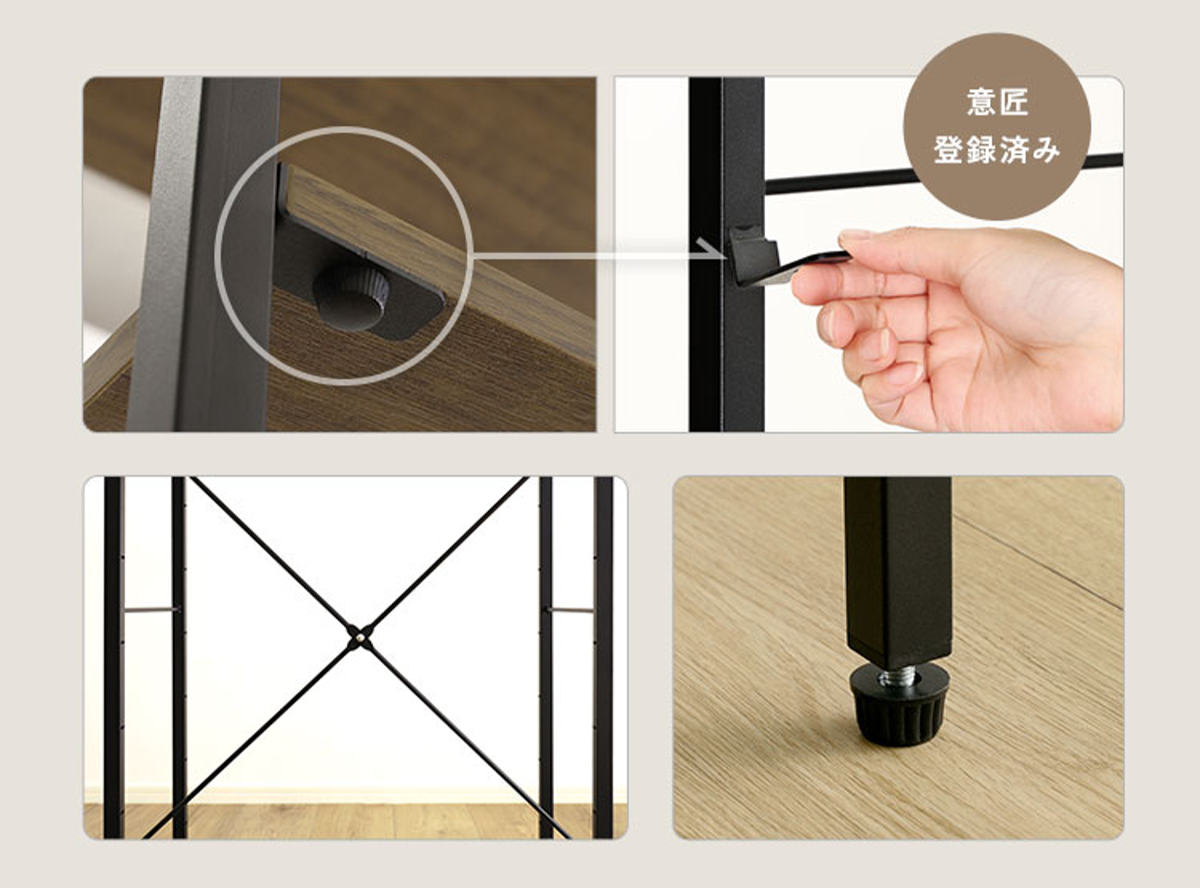 意匠
登録済み