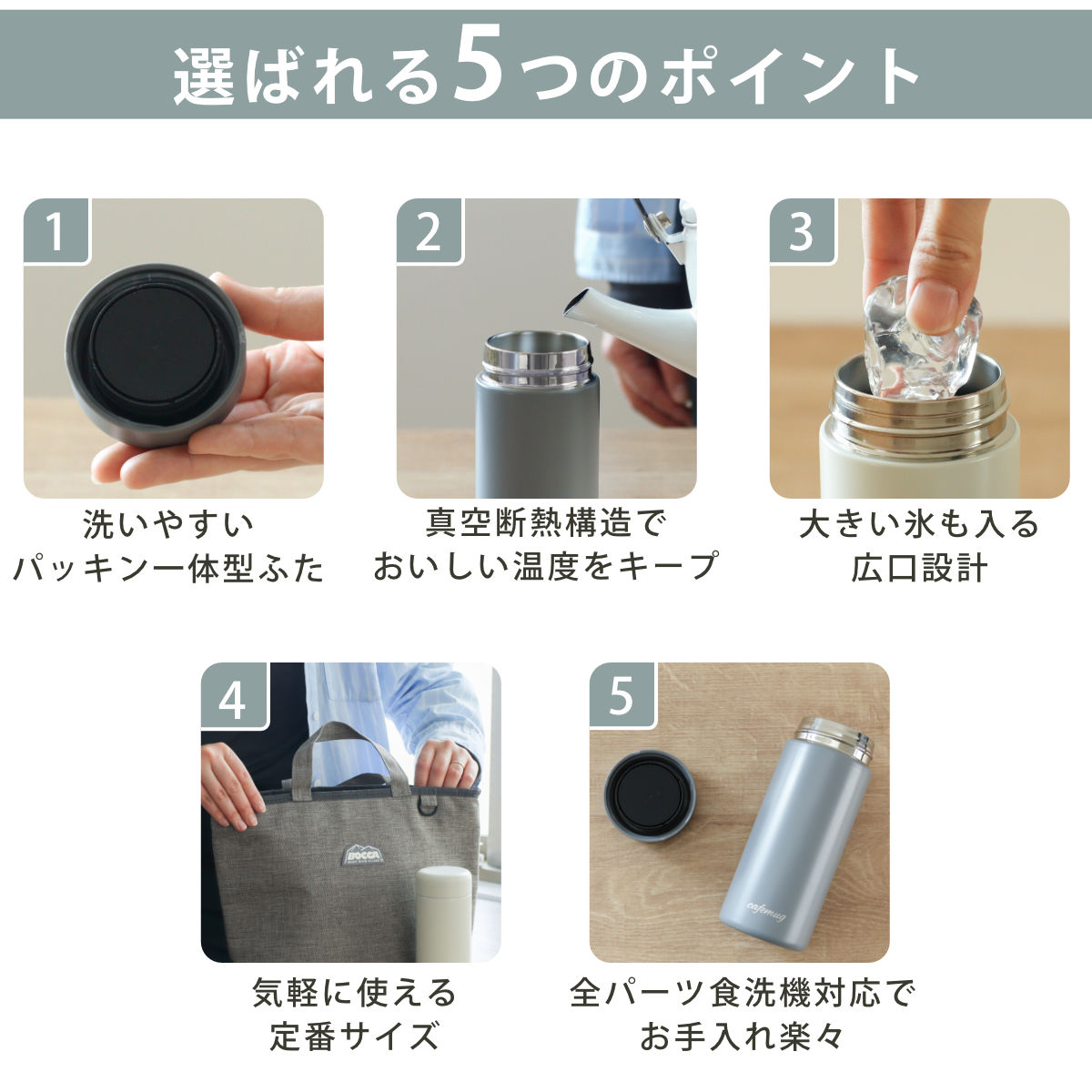 選ばれる5つのポイント

1

洗いやすい
パッキン一体型ふた

2

真空断熱構造で
おいしい温度をキープ

3

大きい氷も入る
広口設計

4

気軽に使える
定番サイズ

5

全パーツ食洗機対応で
お手入れ楽々