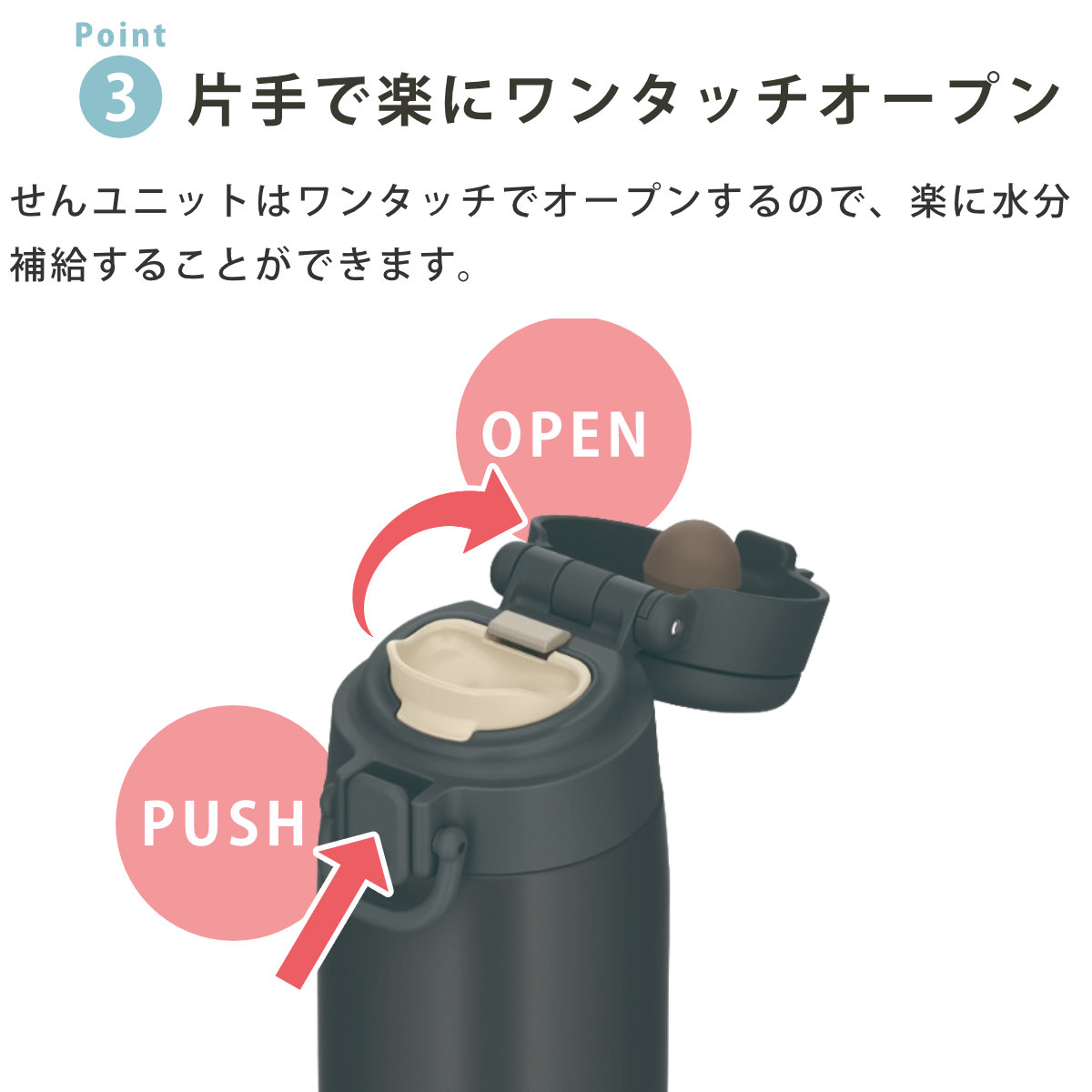 Point
3 片手で楽にワンタッチオープン

せんユニットはワンタッチでオープンするので、楽に水分補給することができます。

OPEN

PUSH