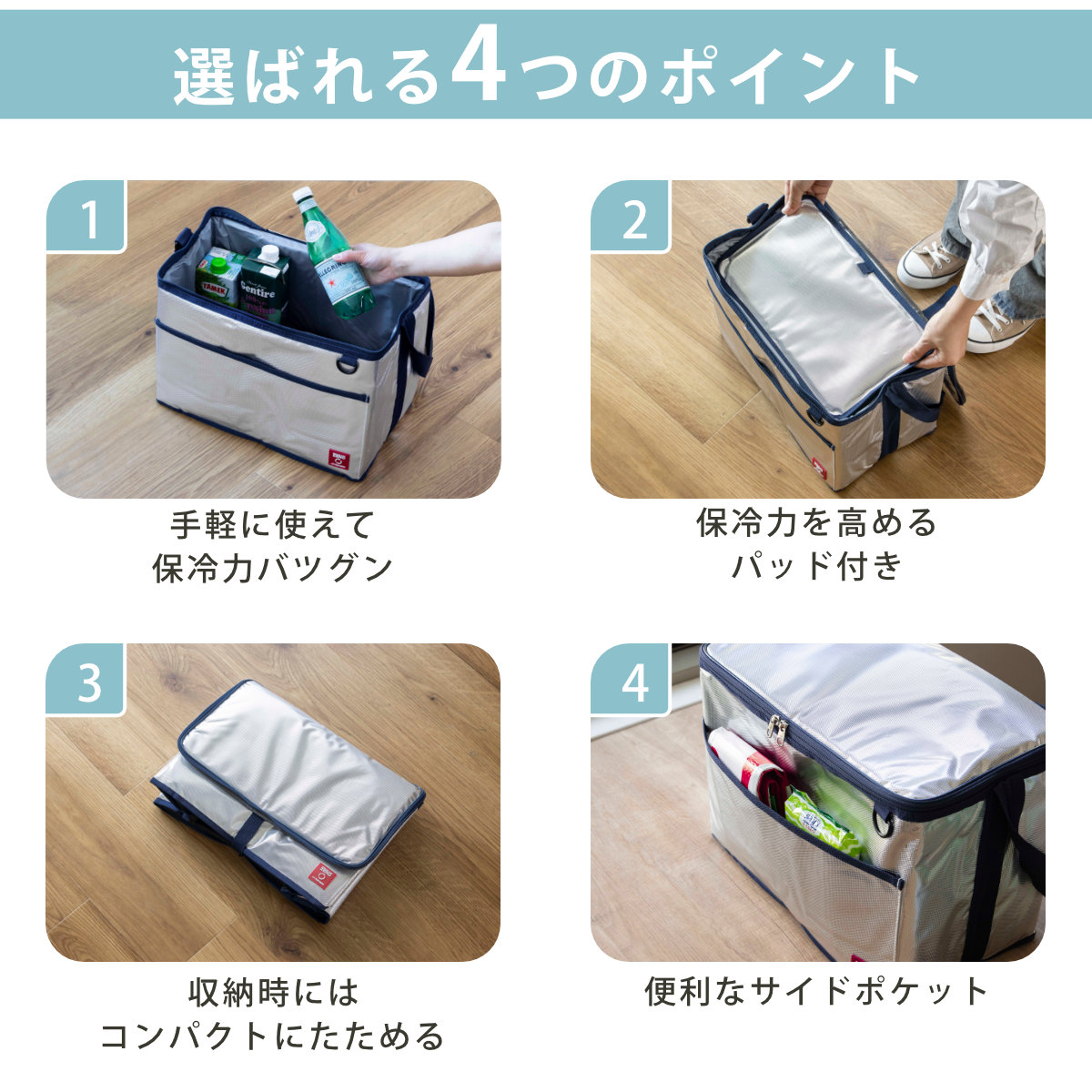 選ばれる4つのポイント

1

手軽に使えて
保冷力バツグン

2

保冷力を高める
パッド付き

3

収納時には
コンパクトにたためる

4

便利なサイドポケット