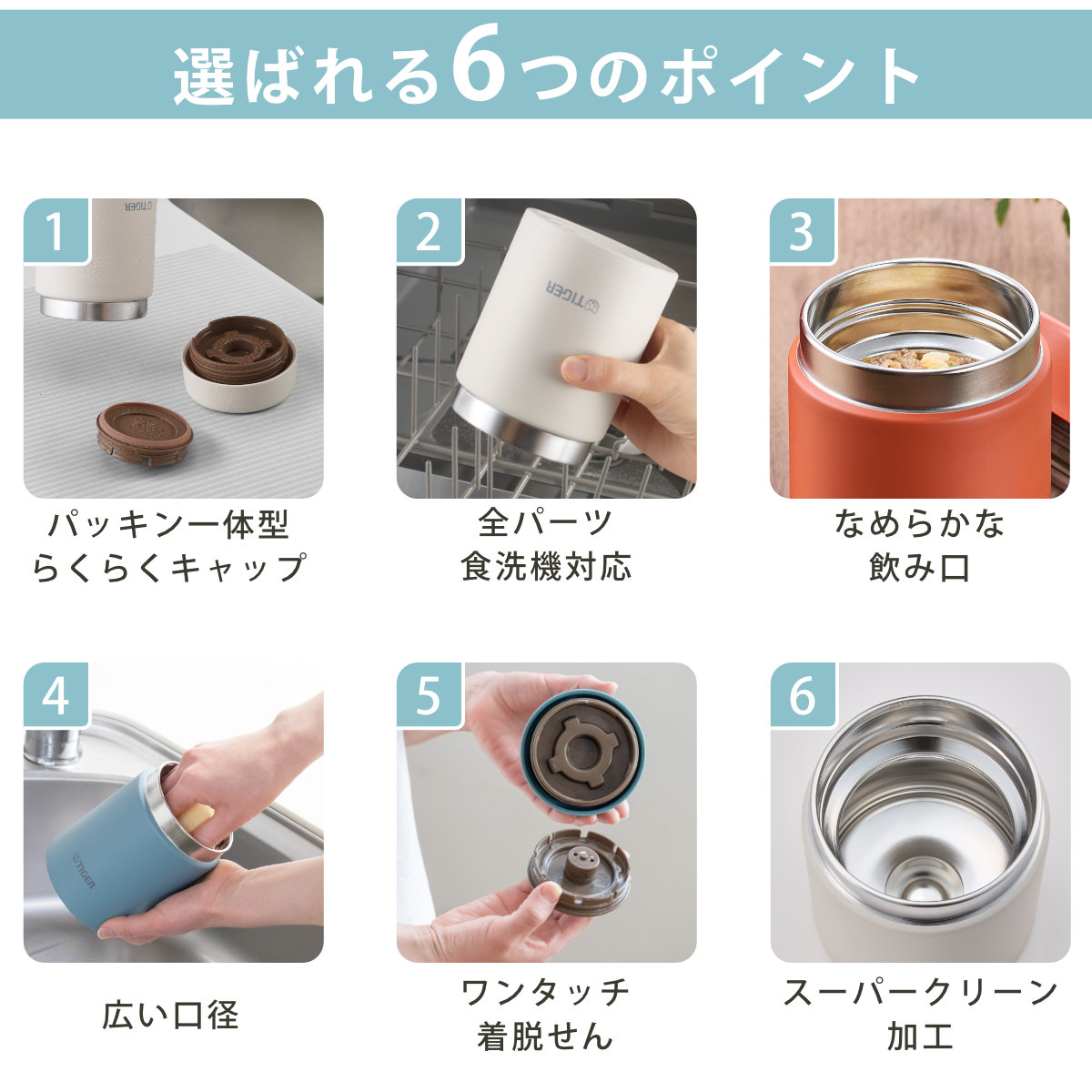 選ばれる6つのポイント

1
TIGER
パッキン一体型
らくらくキャップ

2
TIGER
全パーツ
食洗機対応

3
なめらかな
飲み口

4
TIGER
広い口径

5
ワンタッチ
着脱せん

6
スーパークリーン
加工