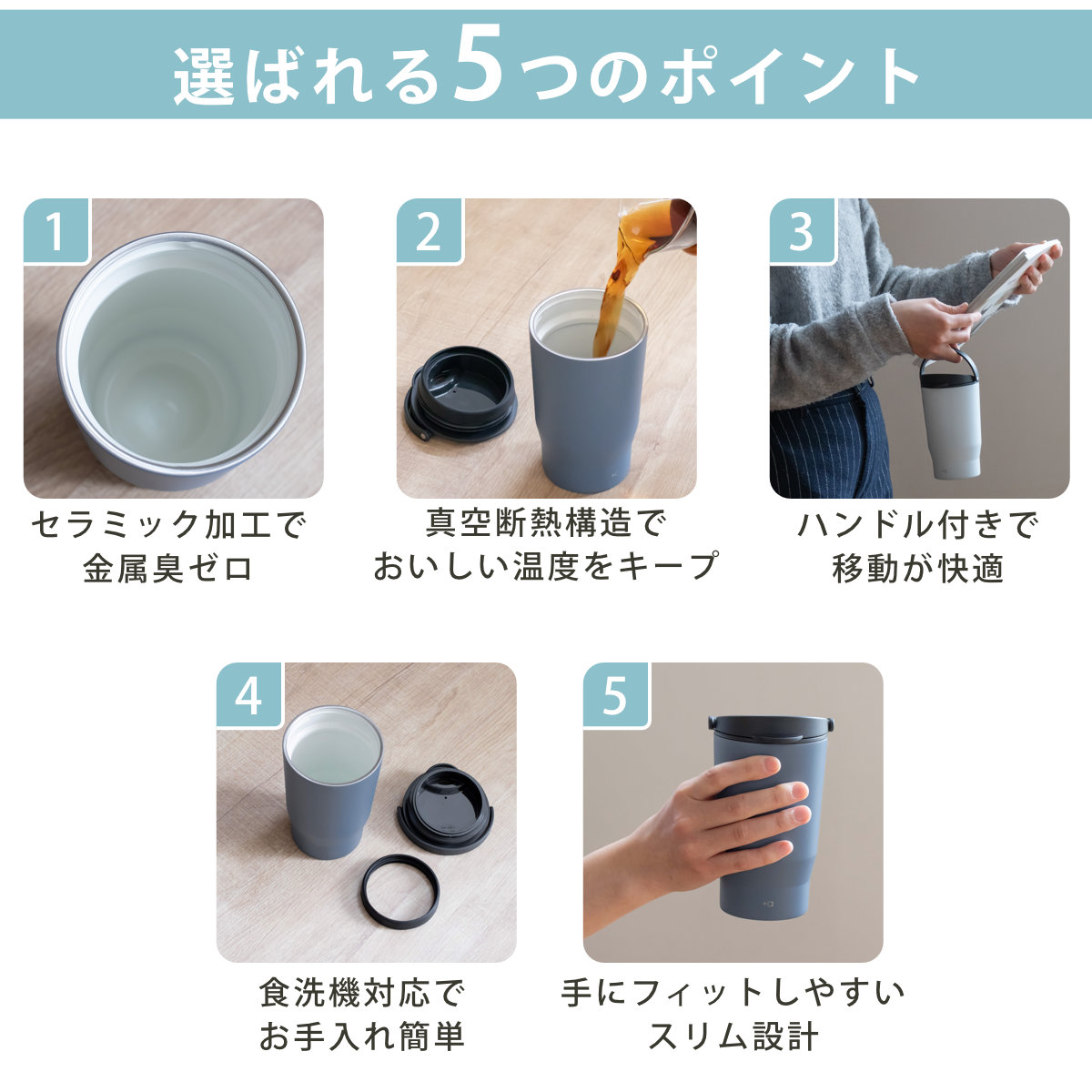 選ばれる5つのポイント

1
セラミック加工で
金属臭ゼロ

2
真空断熱構造で
おいしい温度をキープ

3
ハンドル付きで
移動が快適

4
食洗機対応で
お手入れ簡単

5
手にフィットしやすい
スリム設計