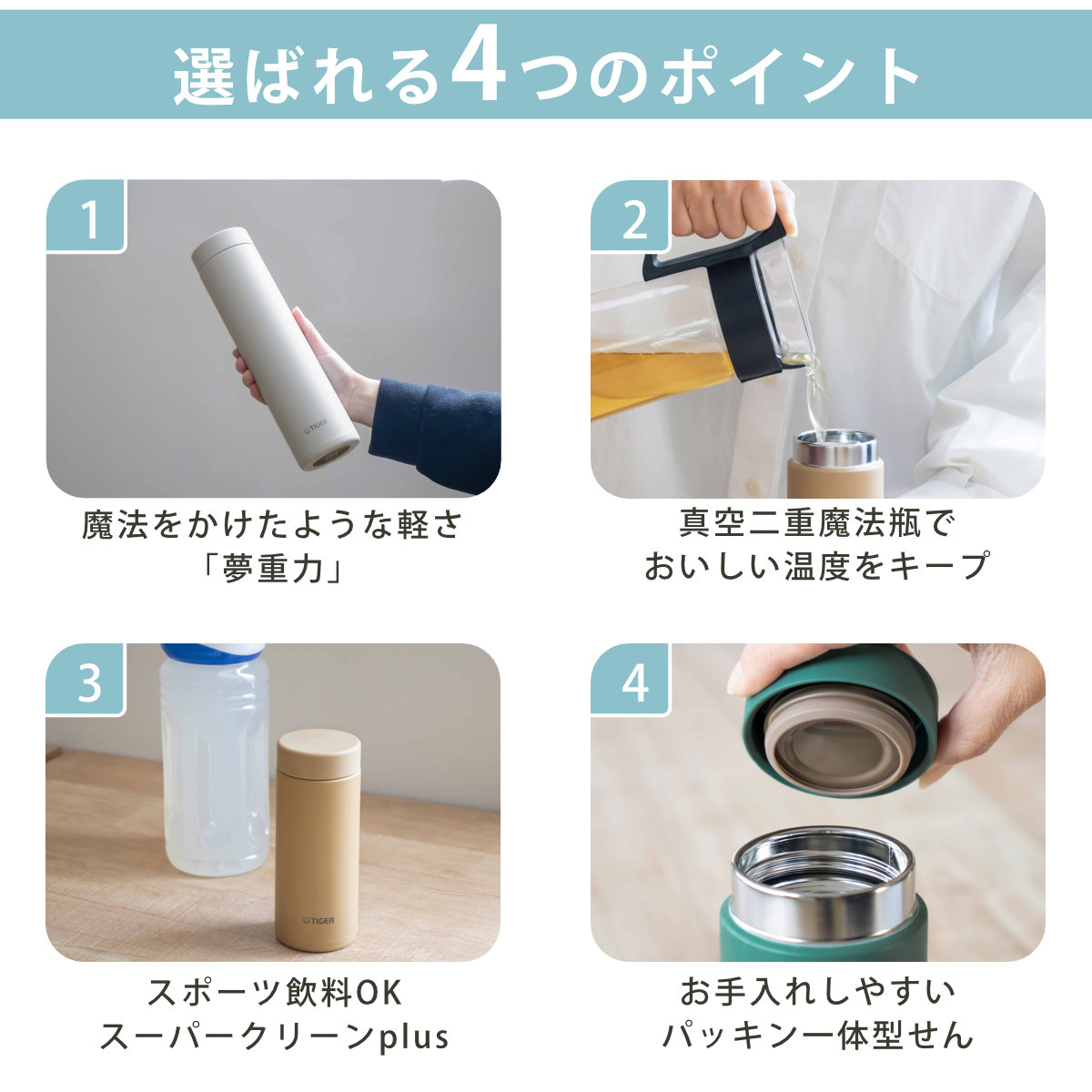 選ばれる4つのポイント

1

TIGER

魔法をかけたような軽さ
「夢重力」

2

真空二重魔法瓶で
おいしい温度をキープ

3

TIGER

スポーツ飲料OK
スーパークリーンplus

4

お手入れしやすい
パッキン一体型せん