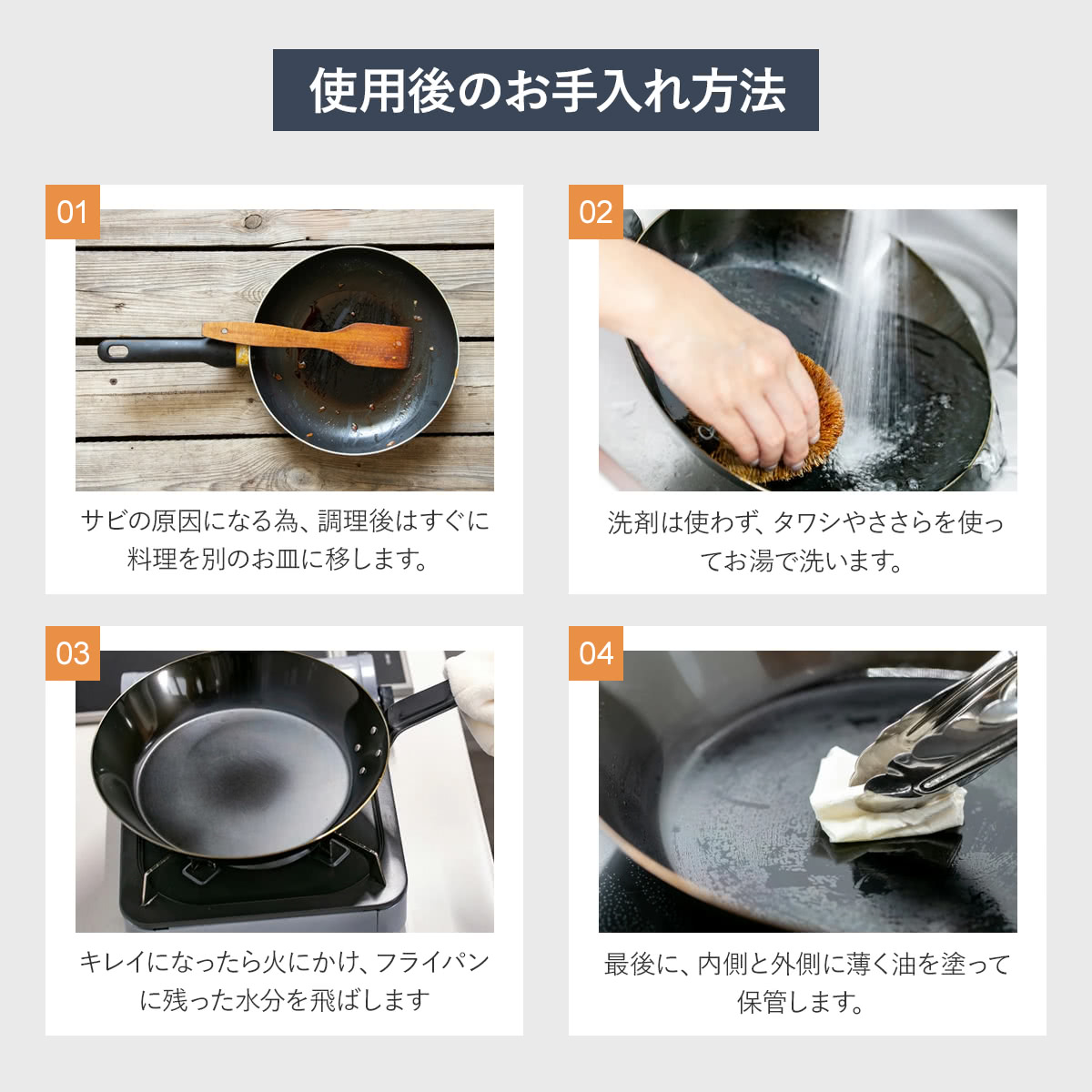 使用後のお手入れ方法

01

サビの原因になる為、調理後はすぐに料理を別のお皿に移します。

02

洗剤は使わず、タワシやささらを使ってお湯で洗います。

03

キレイになったら火にかけ、フライパンに残った水分を飛ばします

04

最後に、内側と外側に薄く油を塗って保管します。