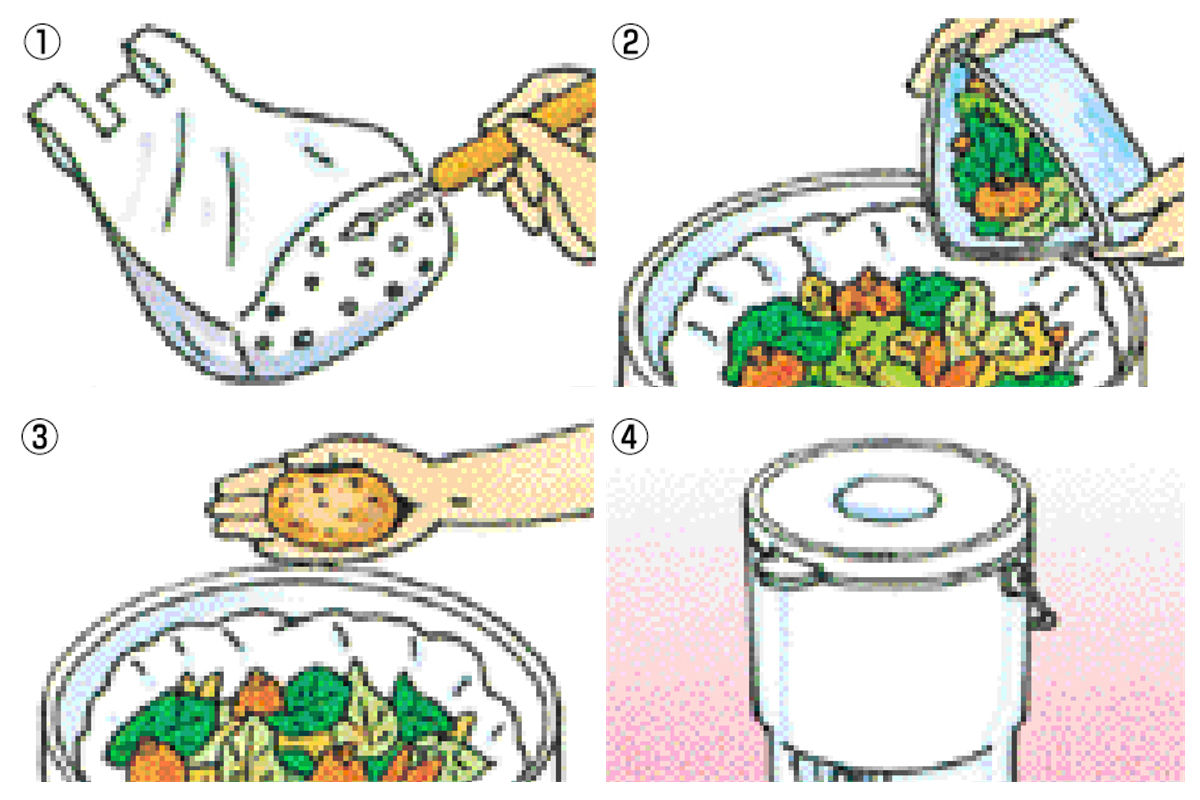 ①

②

③

④