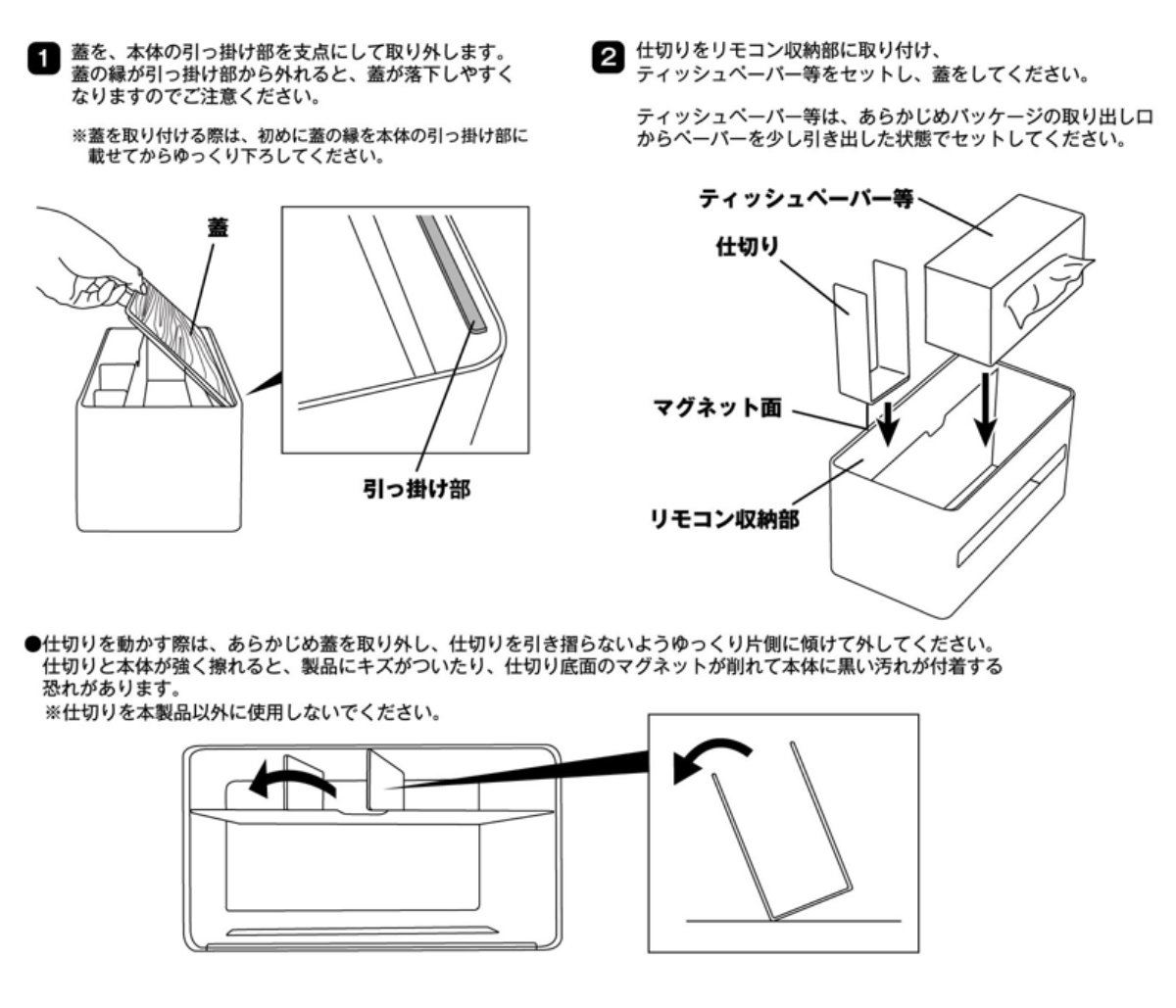 1 蓋を、本体の引っ掛け部を支点にして取り外します。蓋の縁が引っ掛け部から外れると、蓋が落下しやすくなりますのでご注意ください。

※蓋を取り付ける際は、初めに蓋の縁を本体の引っ掛け部に載せてからゆっくり下ろしてください。

蓋

引っ掛け部

2 仕切りをリモコン収納部に取り付け、ティッシュペーパー等をセットし、蓋をしてください。

ティッシュペーパー等は、あらかじめパッケージの取り出し口からペーパーを少し引き出した状態でセットしてください。

ティッシュペーパー等

仕切り

マグネット面

リモコン収納部

●仕切りを動かす際は、あらかじめ蓋を取り外し、仕切りを引き摺らないようゆっくり片側に傾けて外してください。仕切りと本体が強く擦れると、製品にキズがついたり、仕切り底面のマグネットが削れて本体に黒い汚れが付着する恐れがあります。
※仕切りを本製品以外に使用しないでください。