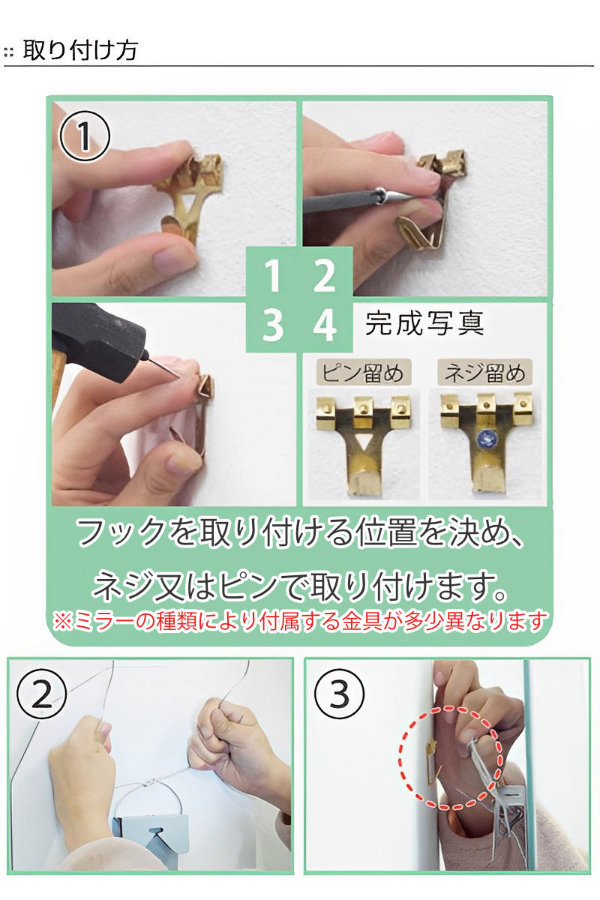 :: 取り付け方

①

1 2
3 4

完成写真

ピン留め

ネジ留め

フックを取り付ける位置を決め、

ネジ又はピンで取り付けます。

※ミラーの種類により付属する金具が多少異なります

②

③