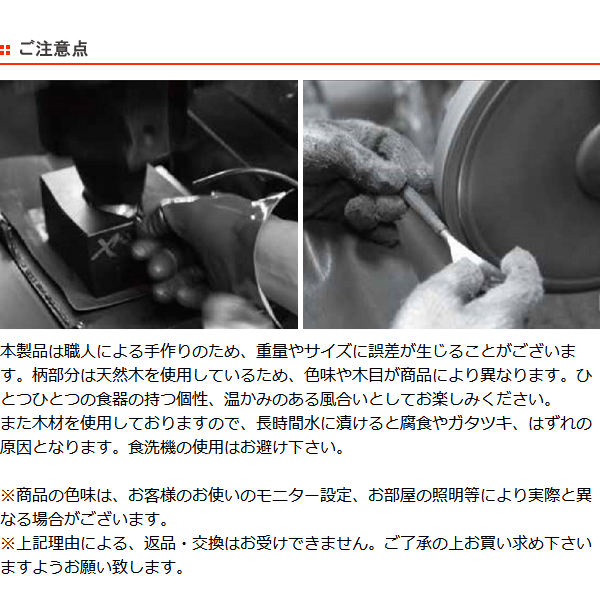 ご注意点

本製品は職人による手作りのため、重量やサイズに誤差が生じることがございます。柄部分は天然木を使用しているため、色味や木目が商品により異なります。ひとつひとつの食器の持つ個性、温かみのある風合いとしてお楽しみください。
また木材を使用しておりますので、長時間水に漬けると腐食やガタツキ、はずれの原因となります。食洗機の使用はお避け下さい。

※商品の色味は、お客様のお使いのモニター設定、お部屋の照明等により実際と異なる場合がございます。
※上記理由による、返品・交換はお受けできません。ご了承の上お買い求め下さいますようお願い致します。