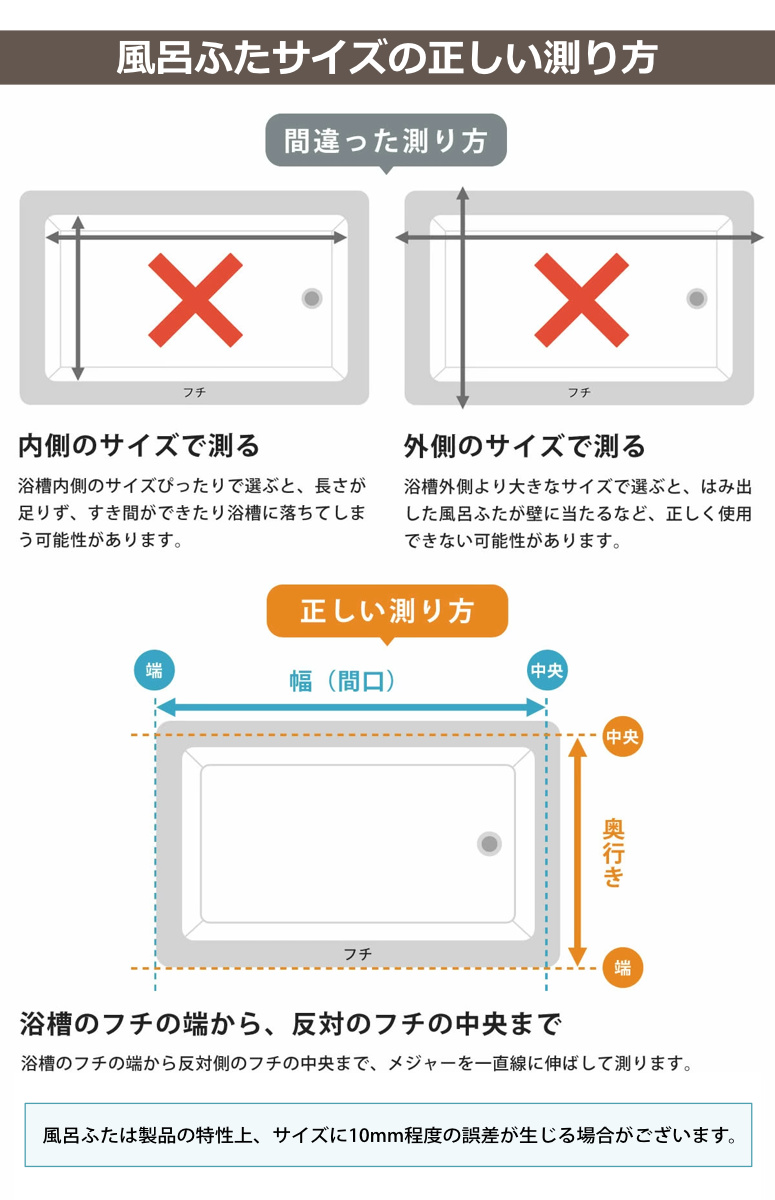 風呂ふたサイズの正しい測り方

間違った測り方

フチ

フチ

内側のサイズで測る

浴槽内側のサイズぴったりで選ぶと、長さが足りず、すき間ができたり浴槽に落ちてしまう可能性があります。

外側のサイズで測る

浴槽外側より大きなサイズで選ぶと、はみ出した風呂ふたが壁に当たるなど、正しく使用できない可能性があります。

正しい測り方

端

幅（間口）

中央

中央

奥行き

フチ

端

浴槽のフチの端から、反対のフチの中央まで

浴槽のフチの端から反対側のフチの中央まで、メジャーを一直線に伸ばして測ります。

風呂ふたは製品の特性上、サイズに10mm程度の誤差が生じる場合がございます。