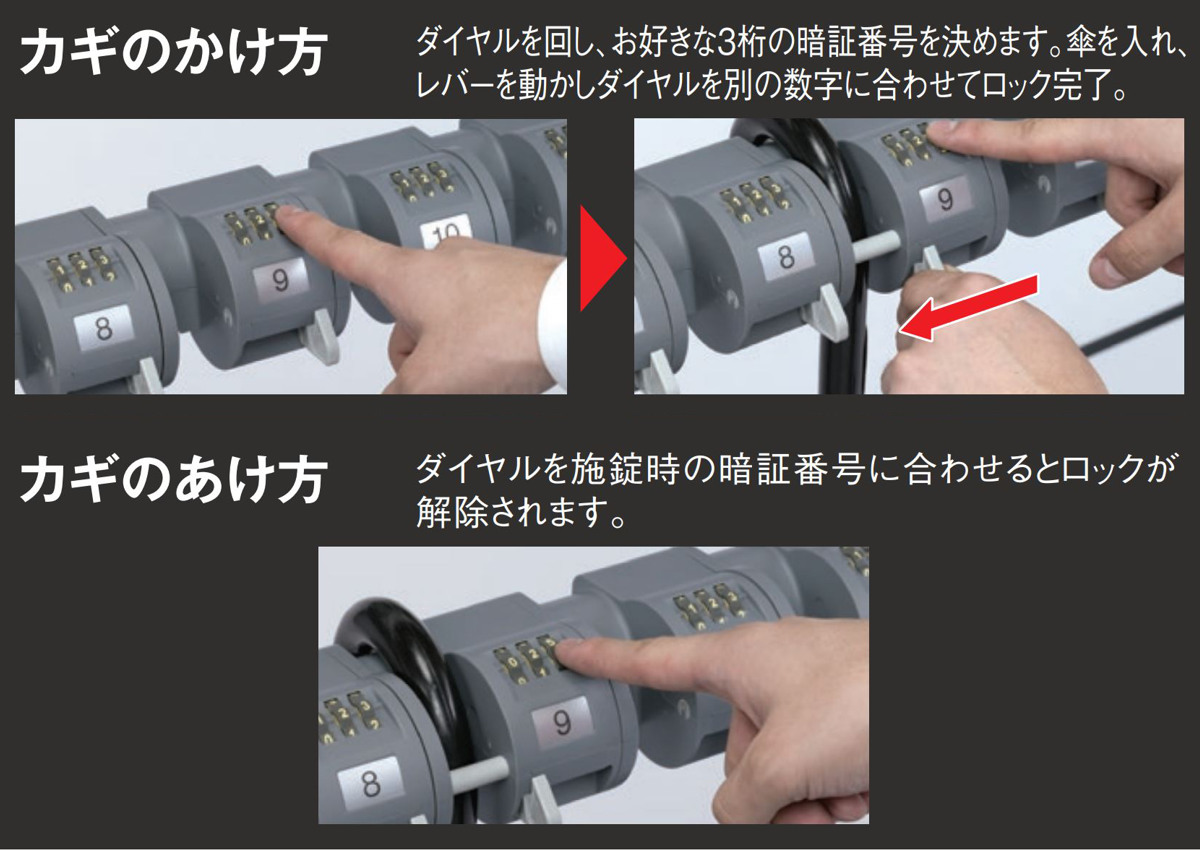 カギのかけ方

ダイヤルを回し、お好きな3桁の暗証番号を決めます。傘を入れ、レバーを動かしダイヤルを別の数字に合わせてロック完了。

8

9

10

8

9

カギのあけ方

ダイヤルを施錠時の暗証番号に合わせるとロックが解除されます。

8

9