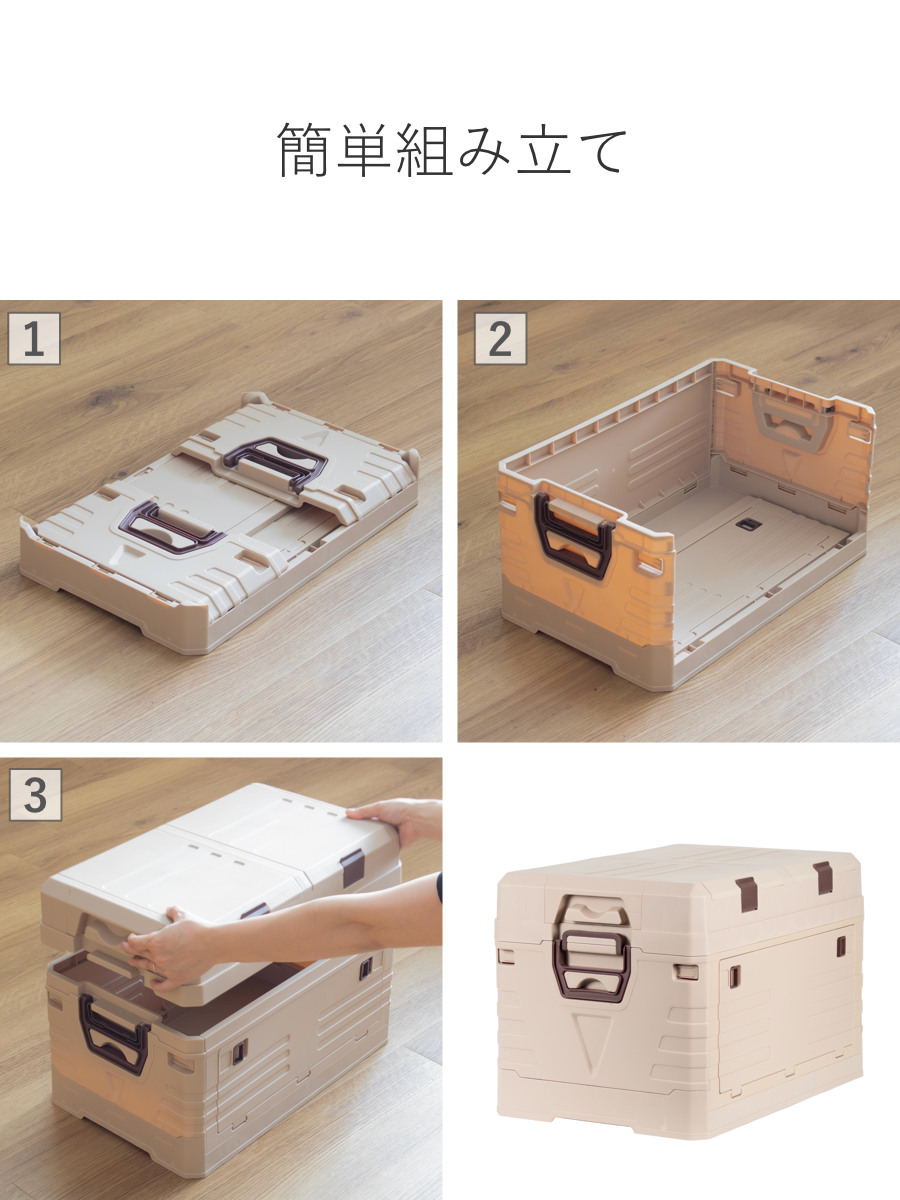 簡単組み立て

1

2

3