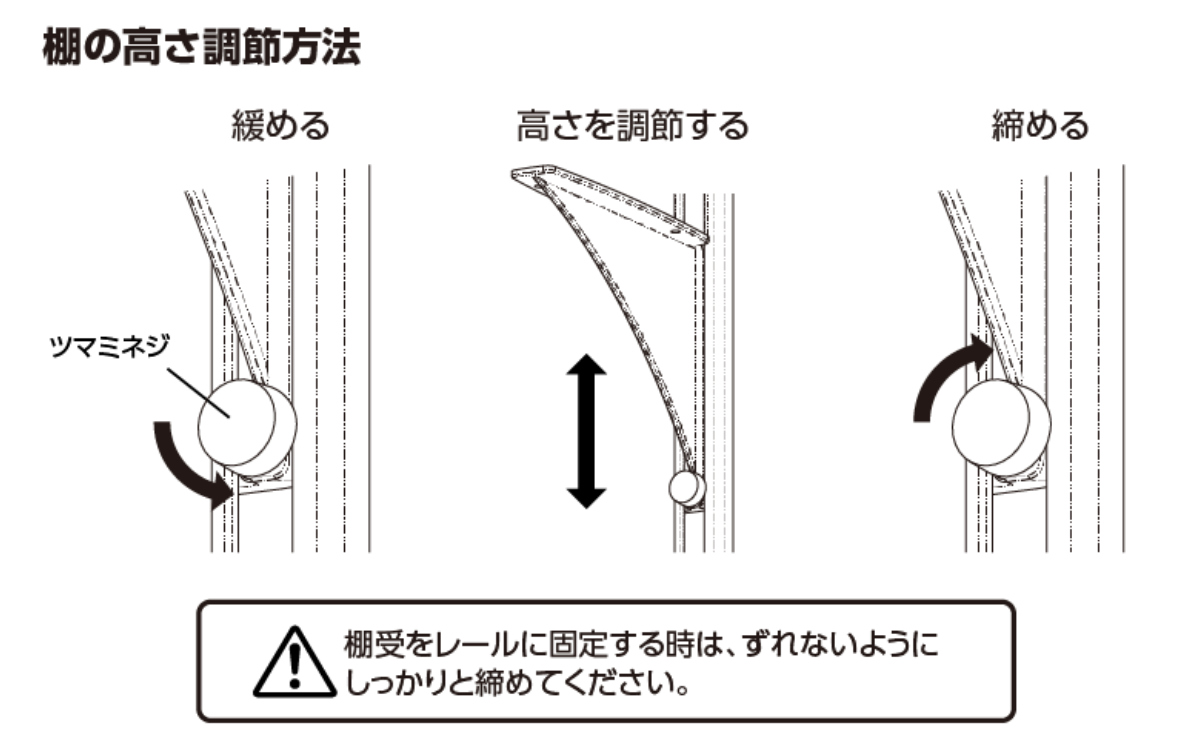 棚の高さ調節方法

緩める

高さを調節する

締める

ツマミネジ

棚受をレールに固定する時は、ずれないようにしっかりと締めてください。