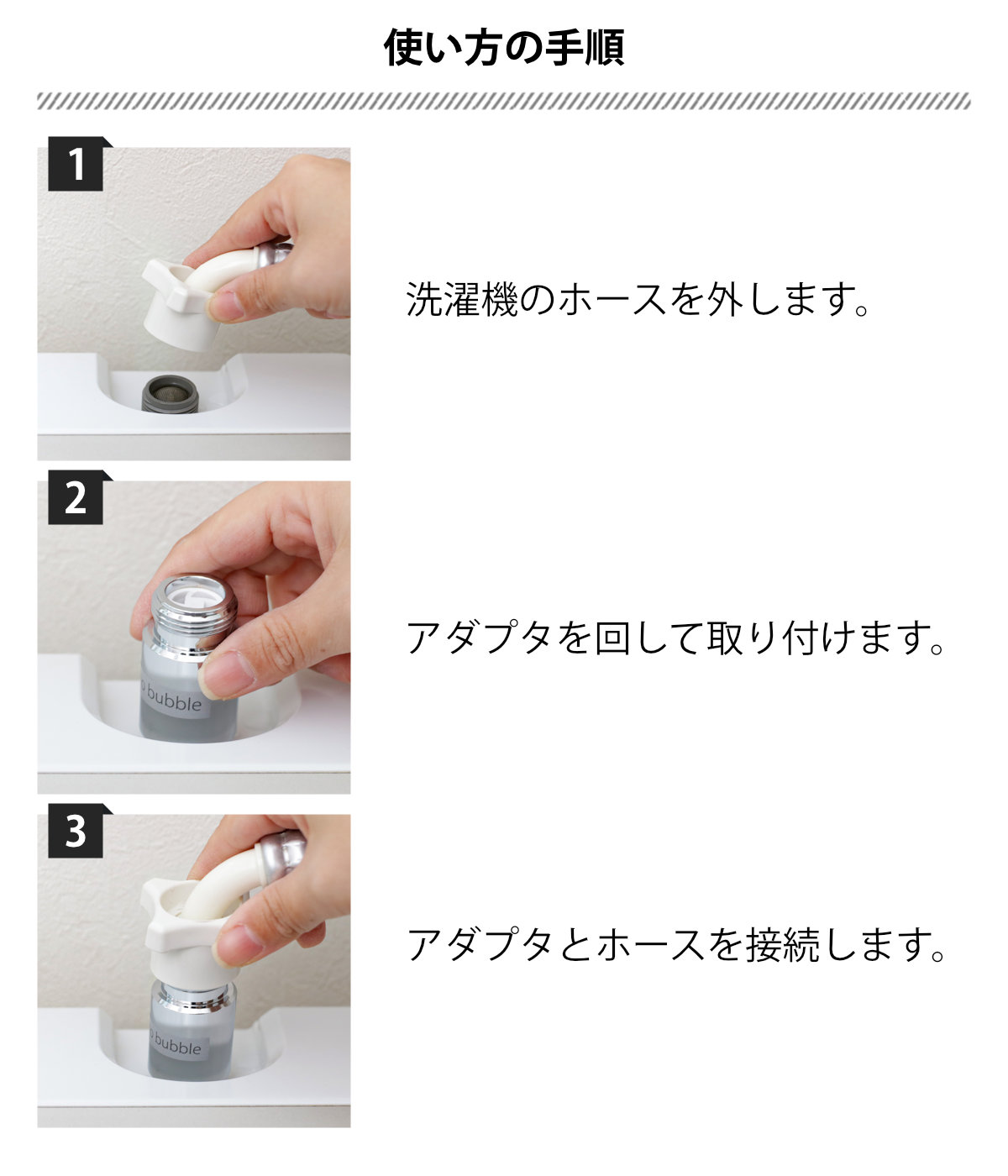 使い方の手順

1

洗濯機のホースを外します。

2

bubble

アダプタを回して取り付けます。

3

bubble

アダプタとホースを接続します。