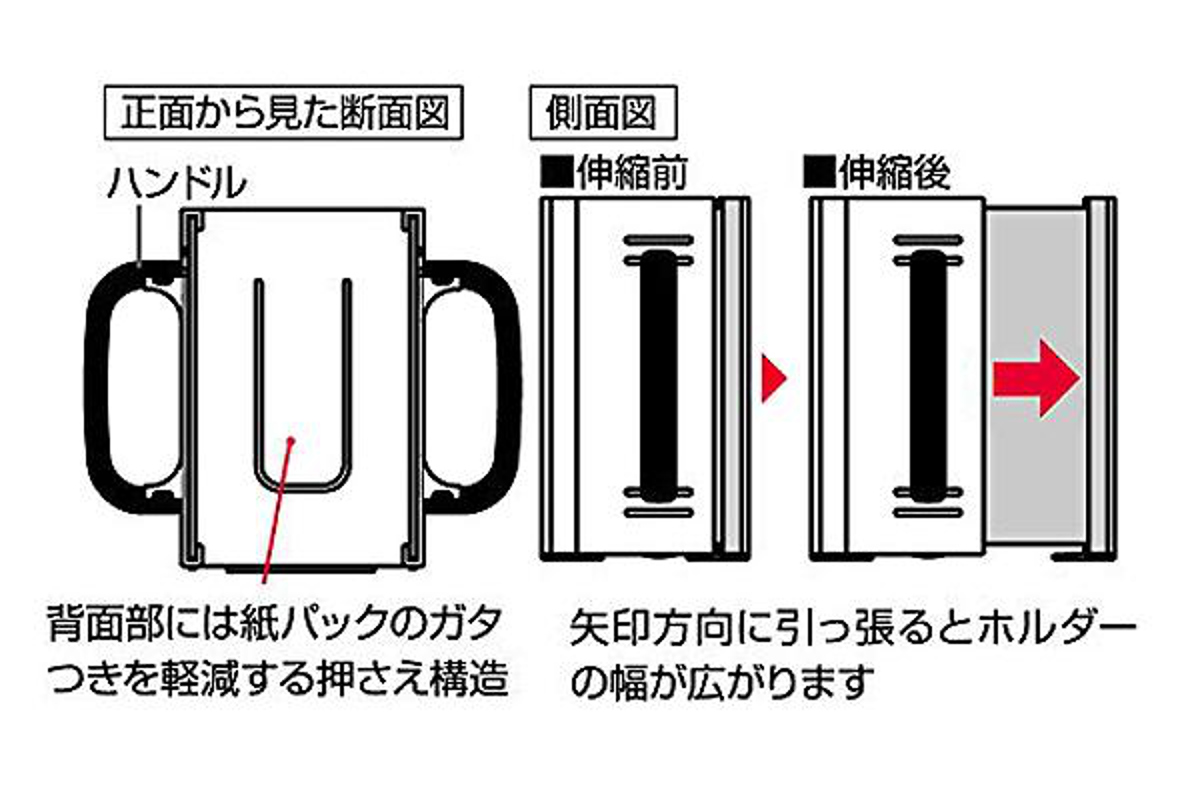 正面から見た断面図

ハンドル

背面部には紙パックのガタつきを軽減する押さえ構造

側面図

■伸縮前

■伸縮後

矢印方向に引っ張るとホルダーの幅が広がります