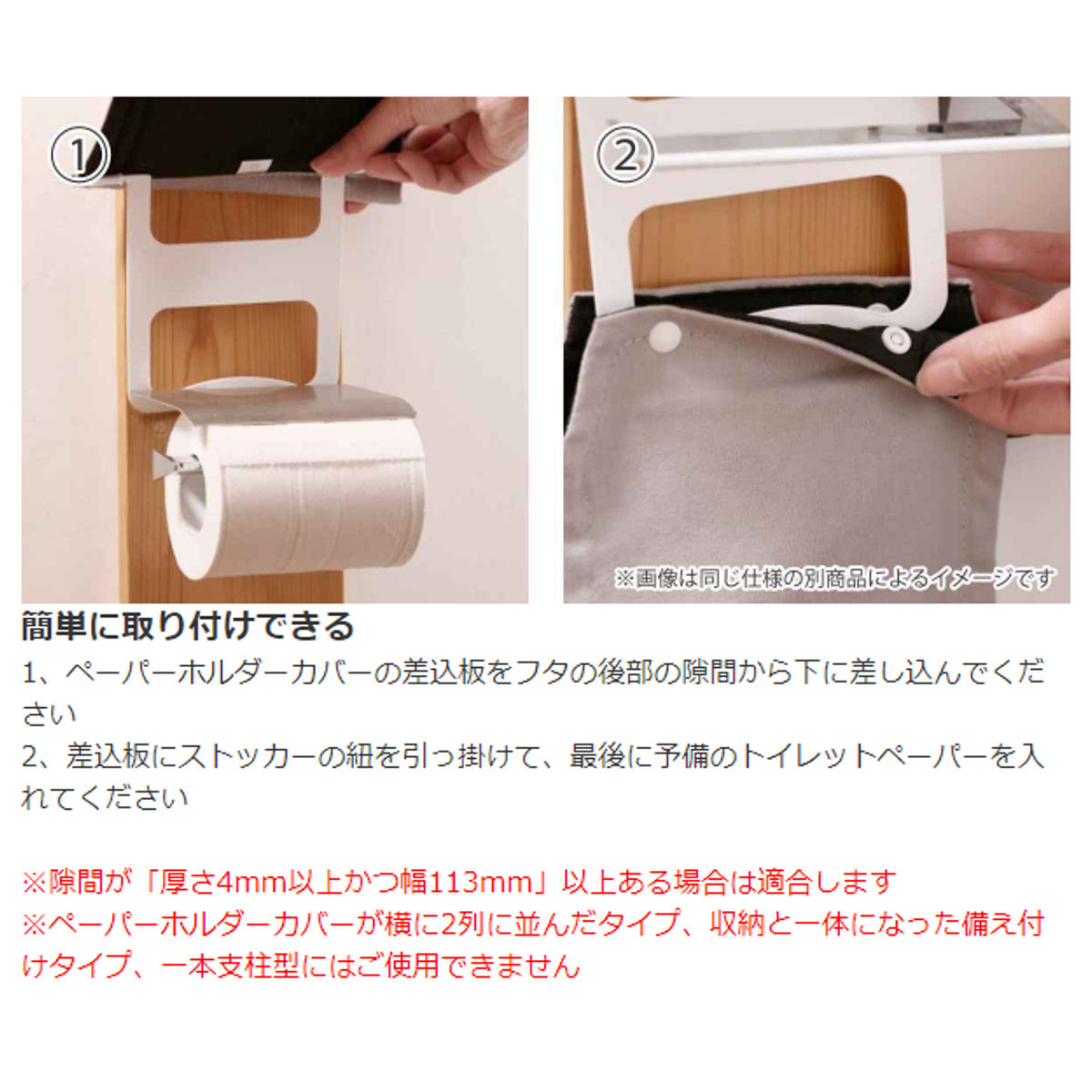 ①

②

※画像は同じ仕様の別商品によるイメージです

簡単に取り付けできる

1、ペーパーホルダーカバーの差込板をフタの後部の隙間から下に差し込んでください

2、差込板にストッカーの紐を引っ掛けて、最後に予備のトイレットペーパーを入れてください

※隙間が「厚さ4mm以上かつ幅113mm」以上ある場合は適合します
※ペーパーホルダーカバーが横に2列に並んだタイプ、収納と一体になった備え付けタイプ、一本支柱型にはご使用できません