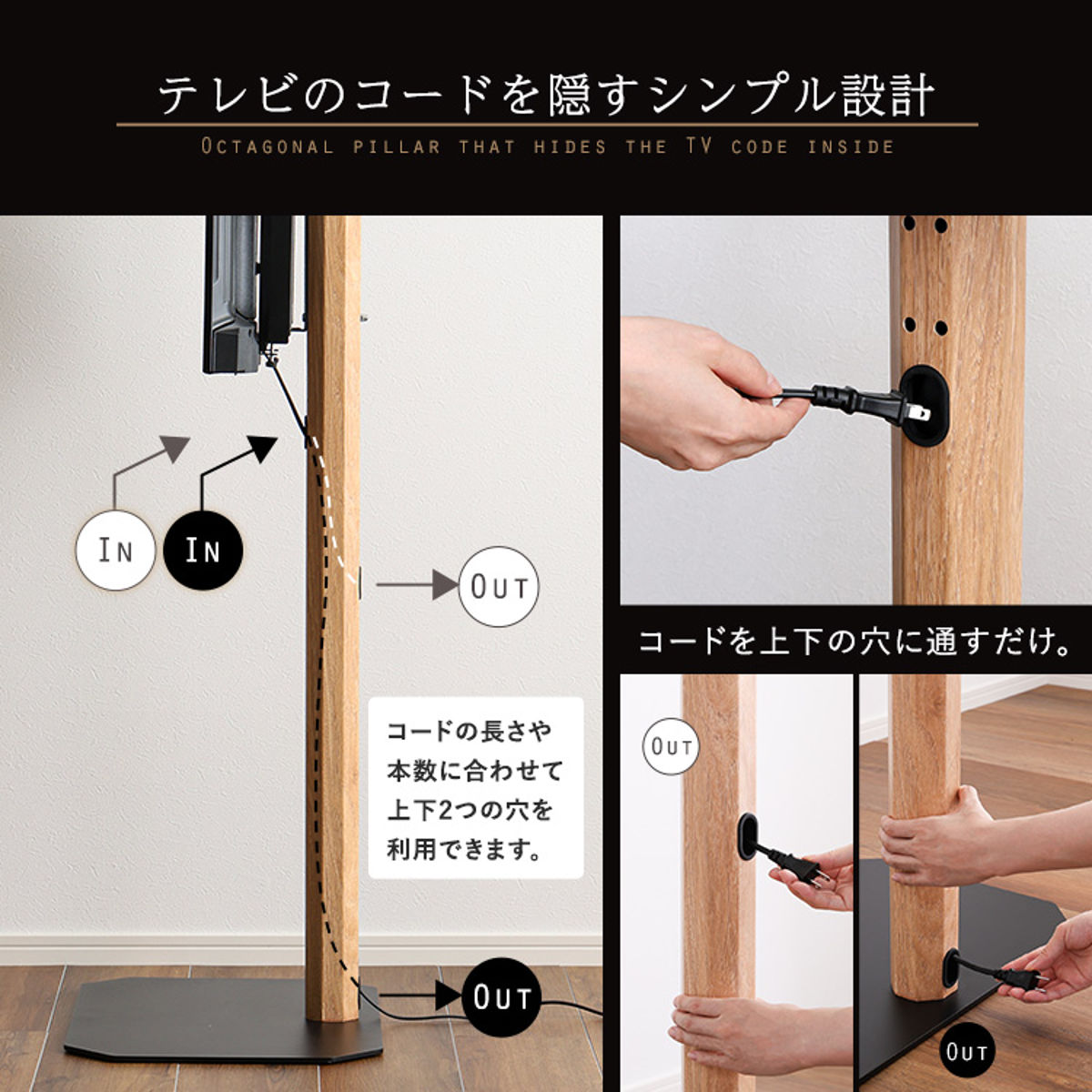 テレビのコードを隠すシンプル設計

OCTAGONAL PILLAR THAT HIDES THE TV CODE INSIDE

IN

IN

OUT

コードの長さや本数に合わせて上下2つの穴を利用できます。

OUT

コードを上下の穴に通すだけ。

OUT

OUT