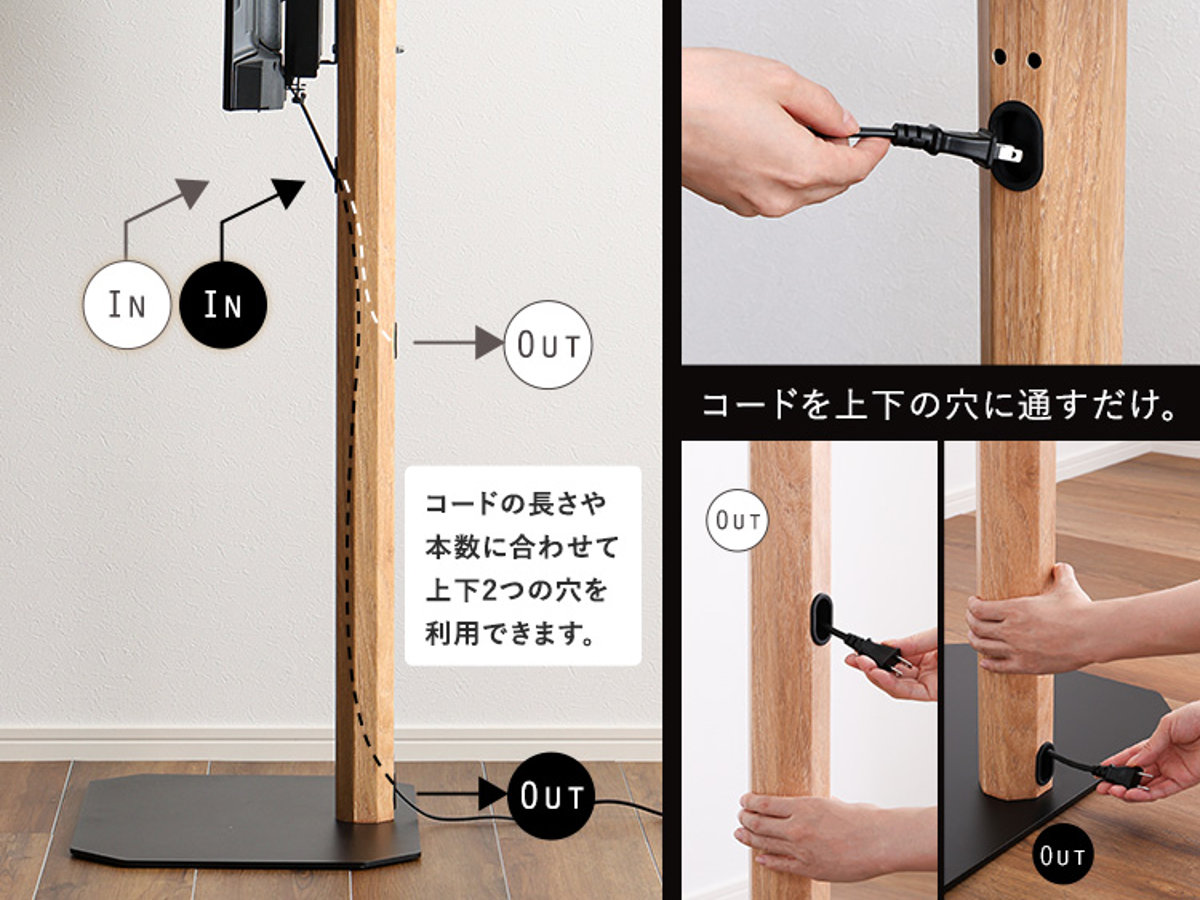 IN

IN

OUT

コードの長さや本数に合わせて上下2つの穴を利用できます。

OUT

コードを上下の穴に通すだけ。

OUT

OUT