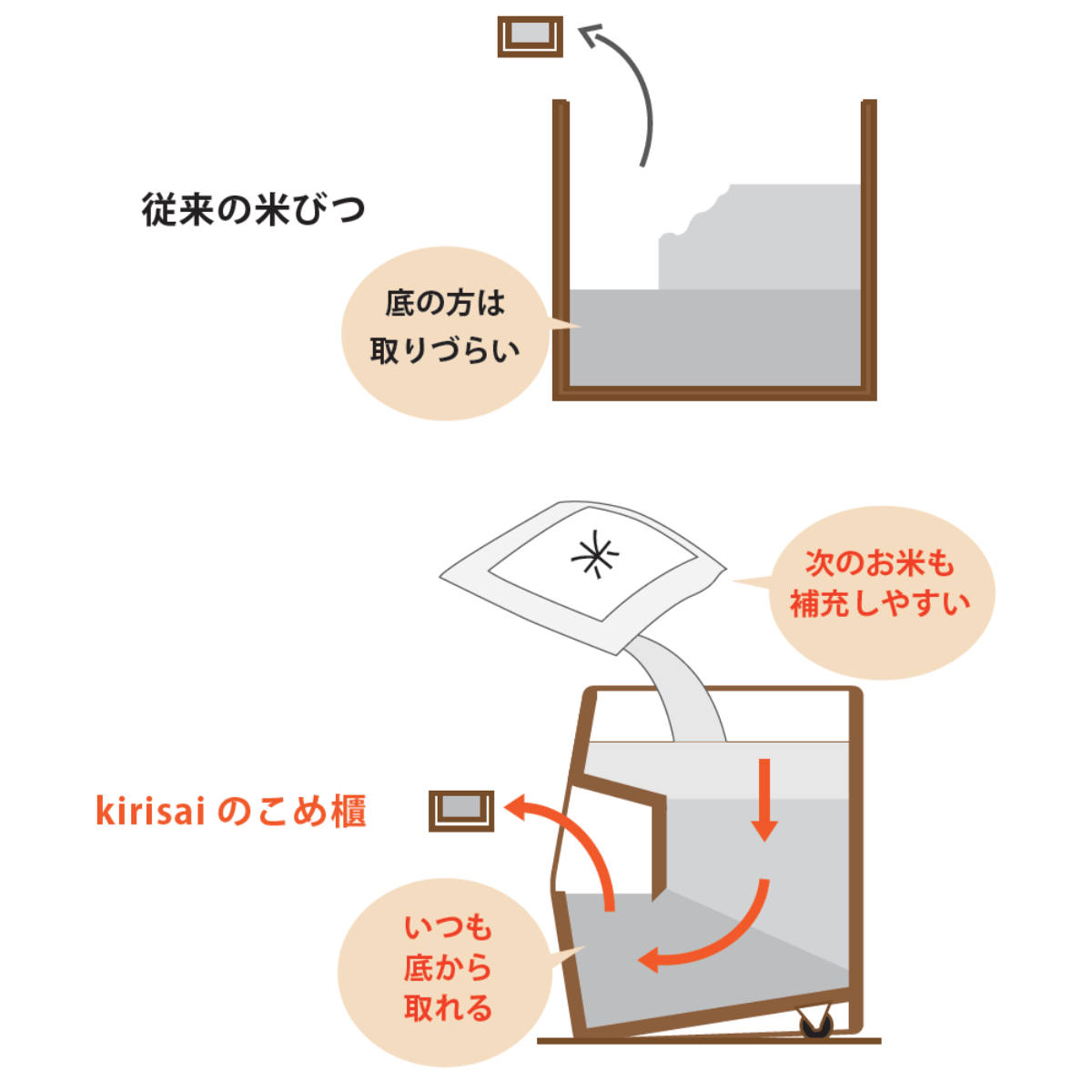 従来の米びつ

底の方は
取りづらい

米

次のお米も
補充しやすい

kirisai のこめ櫃

いつも
底から
取れる